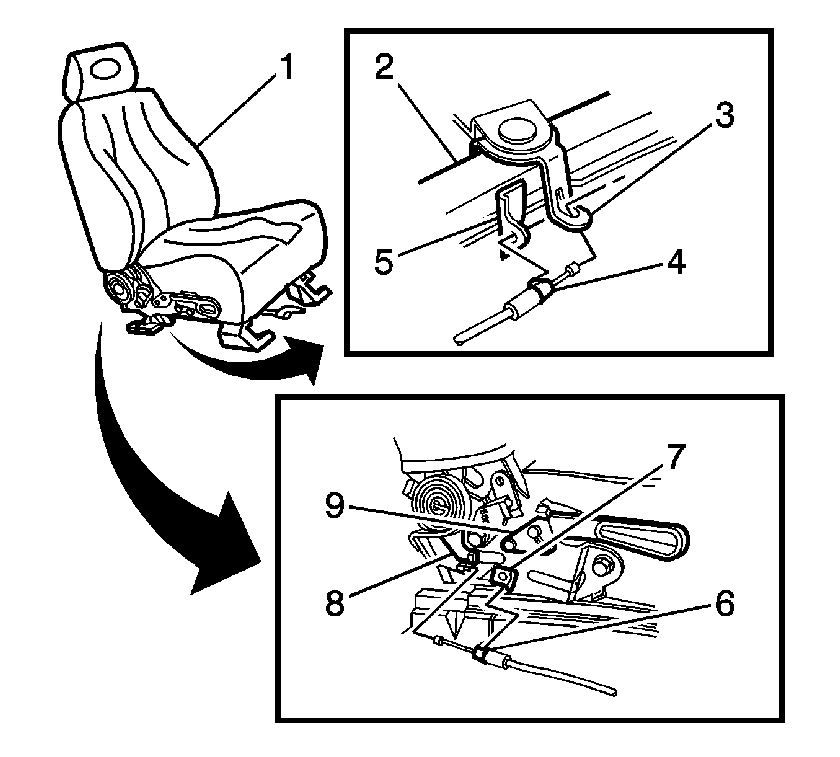 1
2
3
5
4
7
9
8
6