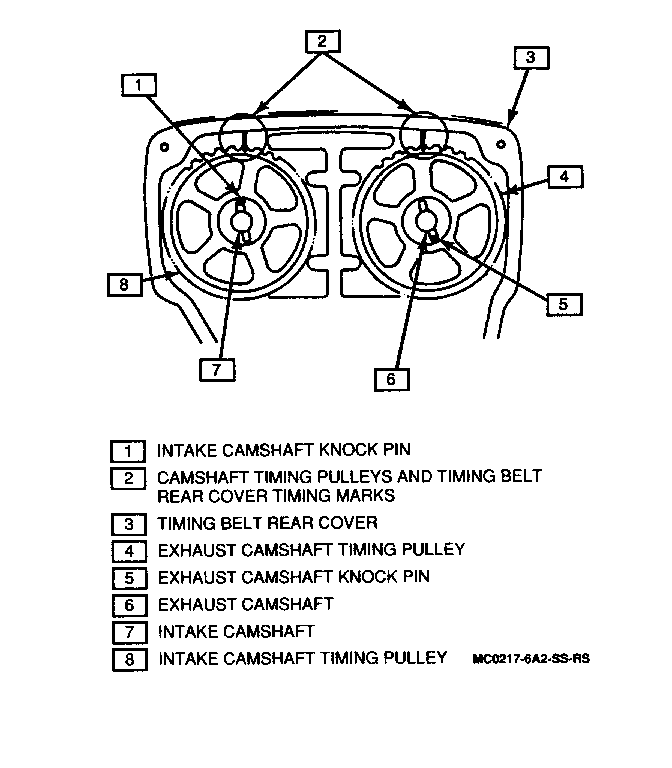 2
3
1
4
8
5
7
6

1 INTAKE CAMSHAFT KNOCK PIN
2 CAMSHAFT TIMING PULLEYS AND TIMING BELT REAR COVER TIMING MARKS
3 TIMING BELT REAR COVER
4 EXHAUST CAMSHAFT TIMING PULLEY
5 EXHAUST CAMSHAFT KNOCK PIN
6 EXHAUST CAMSHAFT
7 INTAKE CAMSHAFT
8 INTAKE CAMSHAFT TIMING PULLEY

MC0217-6A2-SS-RS