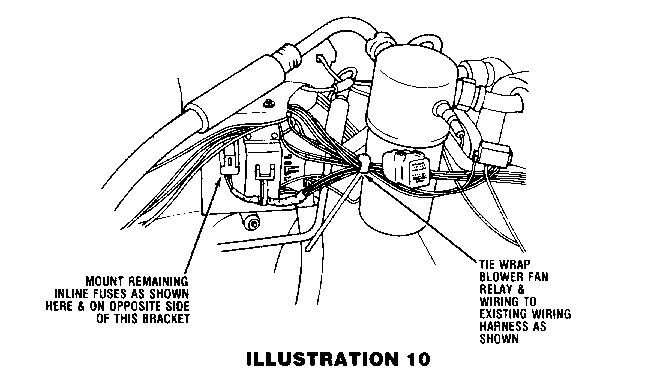 MOUNT REMAINING INLINE FUSES AS SHOWN HERE & ON OPPOSITE SIDE OF THIS BRACKET

TIE WRAP BLOWER FAN RELAY & WIRING TO EXISTING WIRING HARNESS AS SHOWN

ILLUSTRATION 10