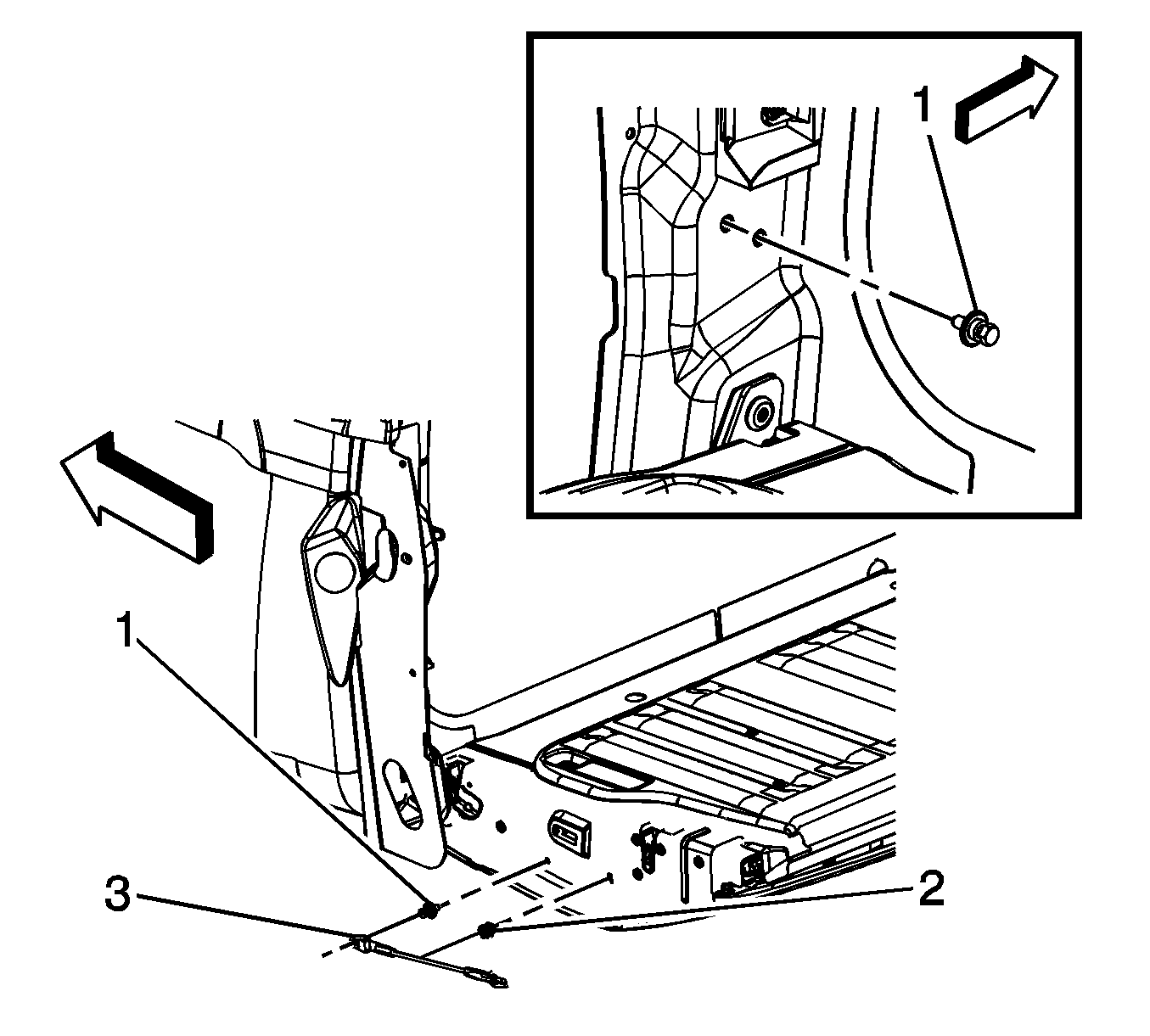 1
1
3
2