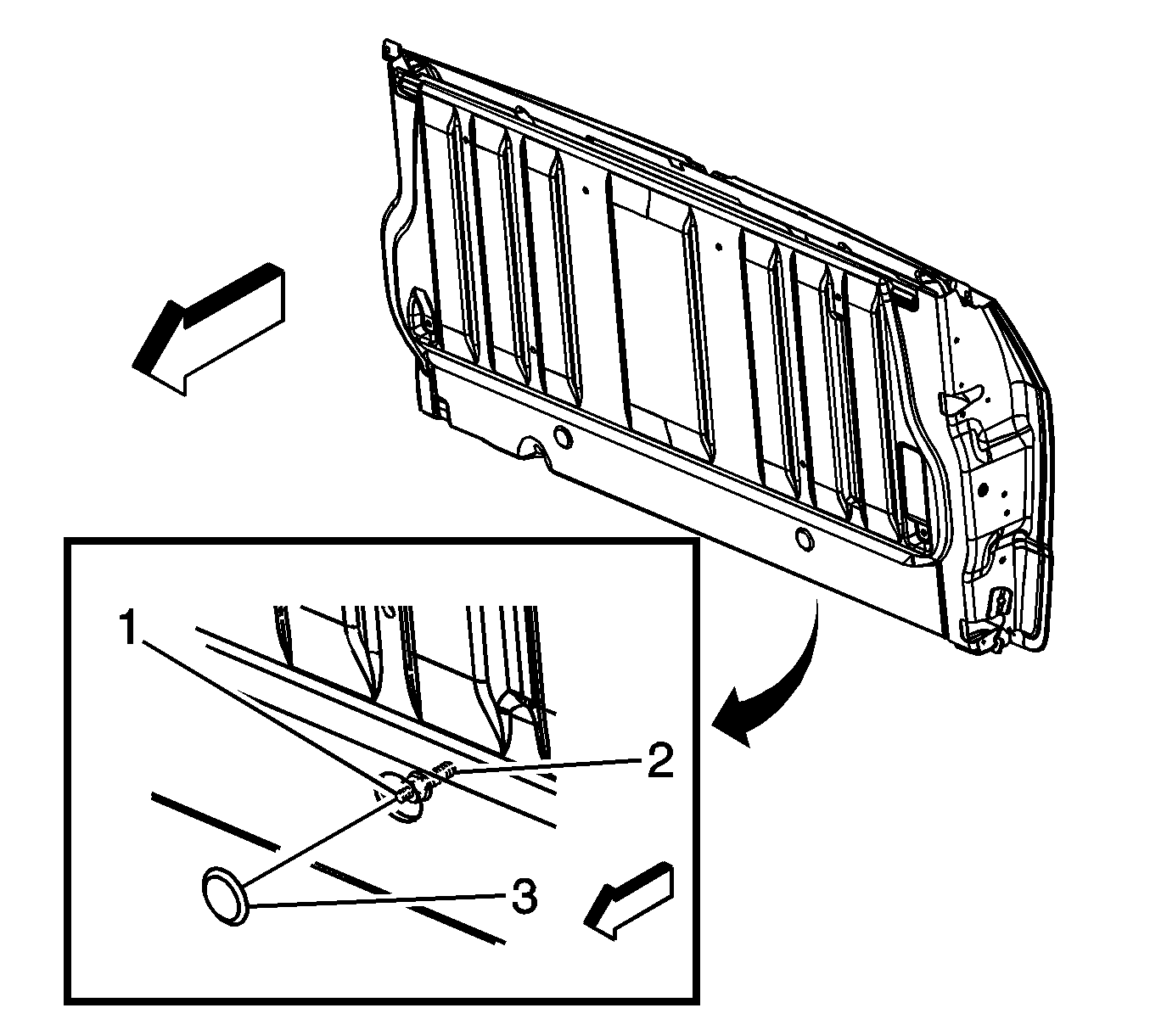 1
2
3