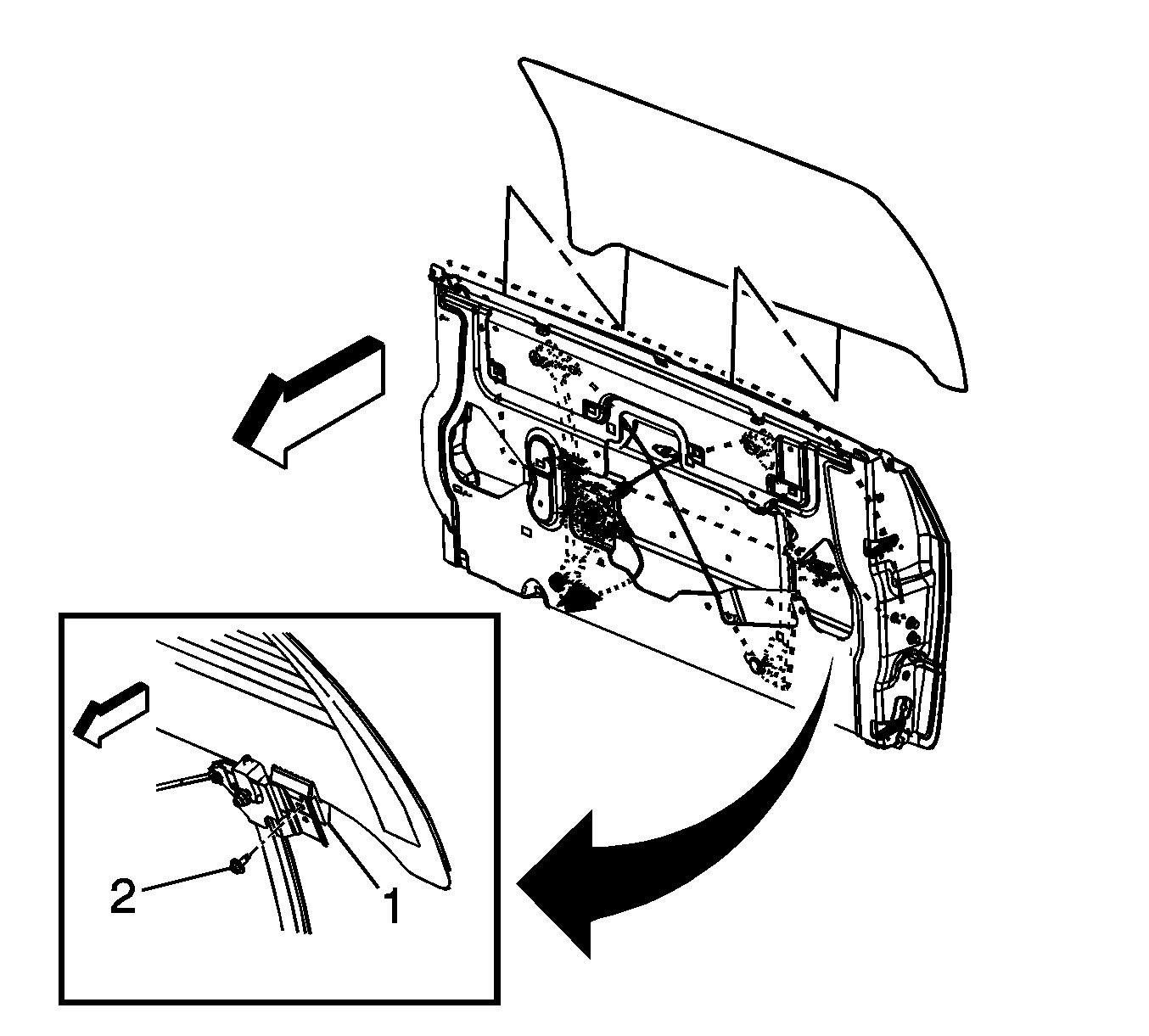 2
1