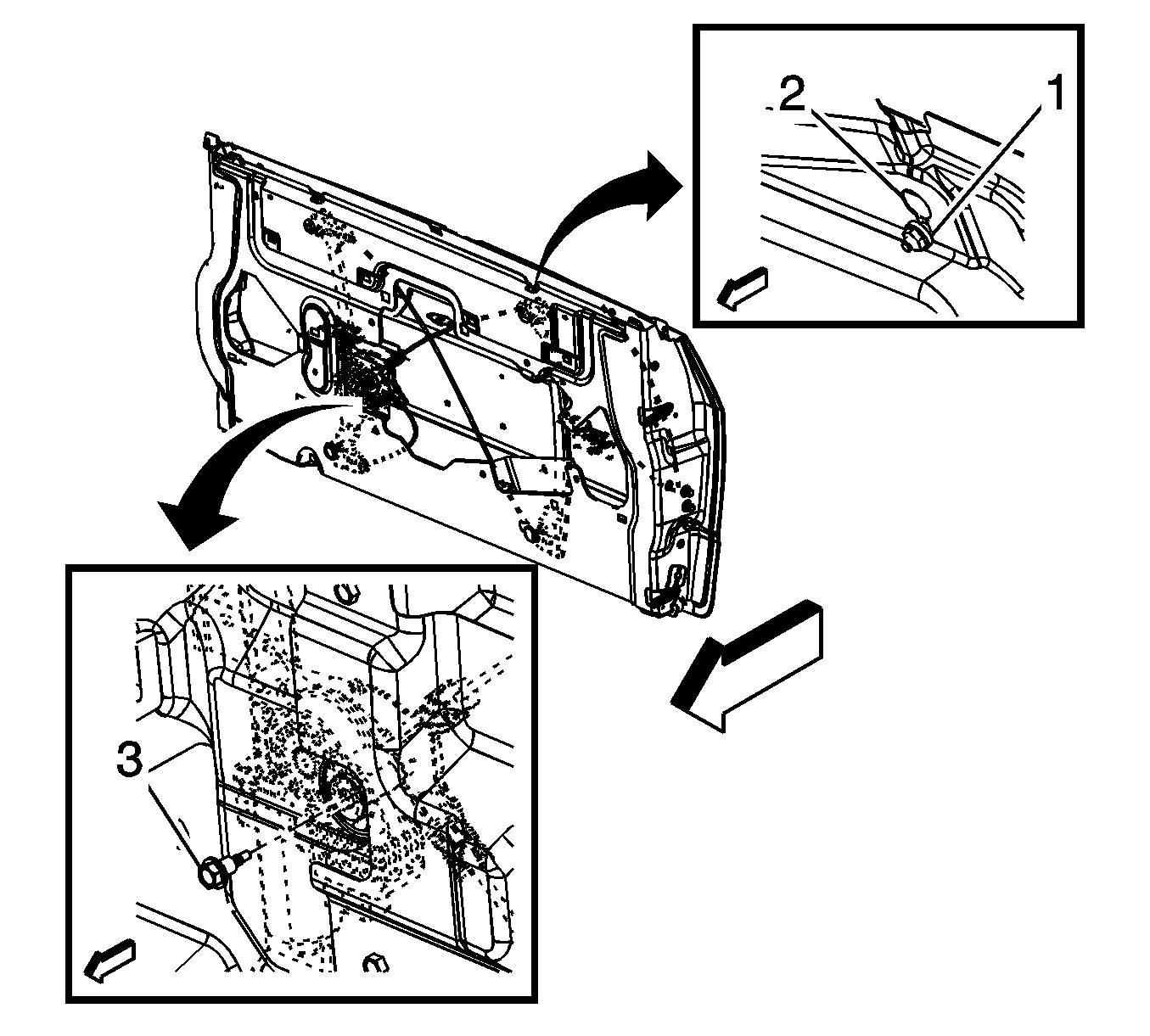 2
1
3