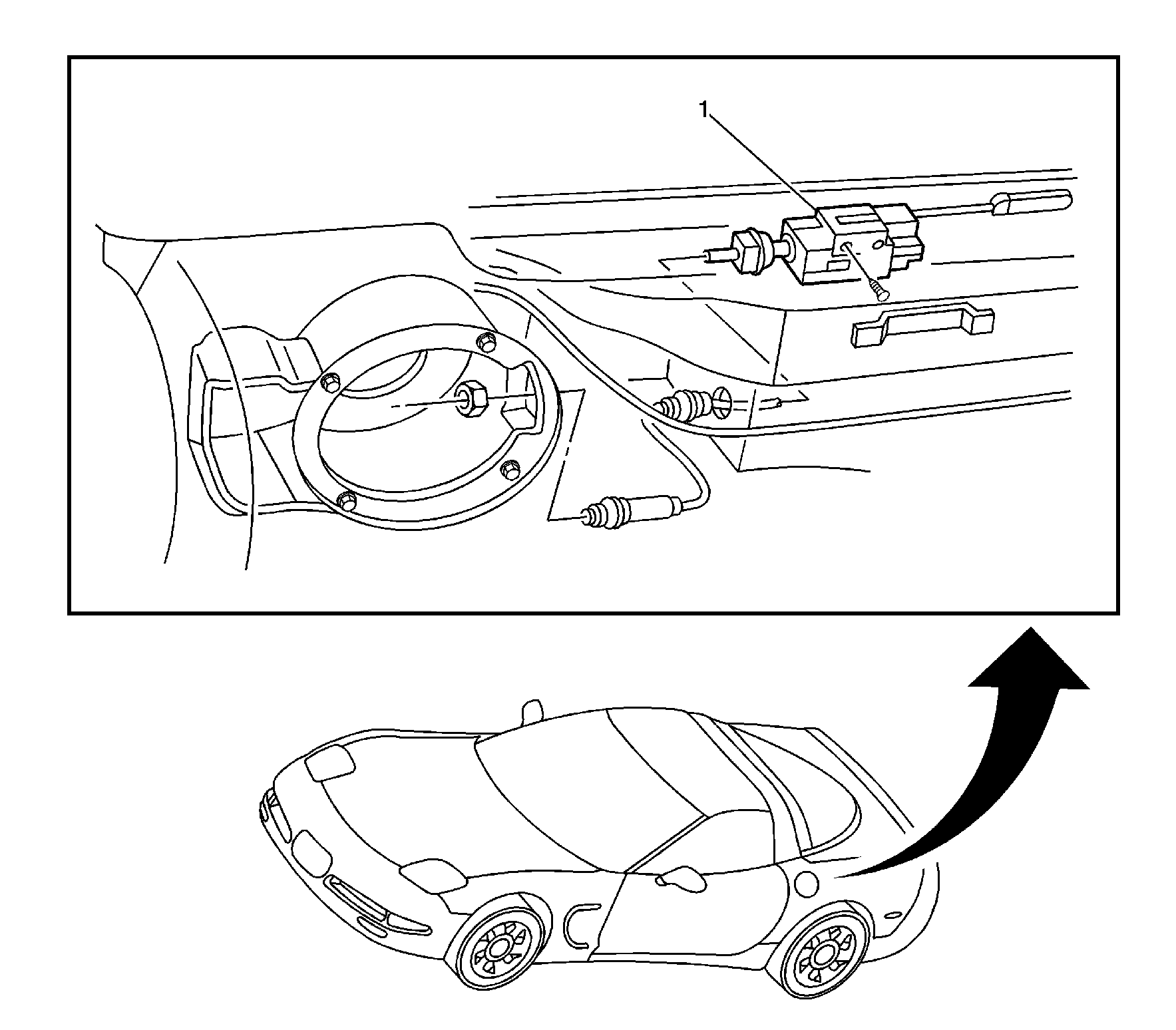 1