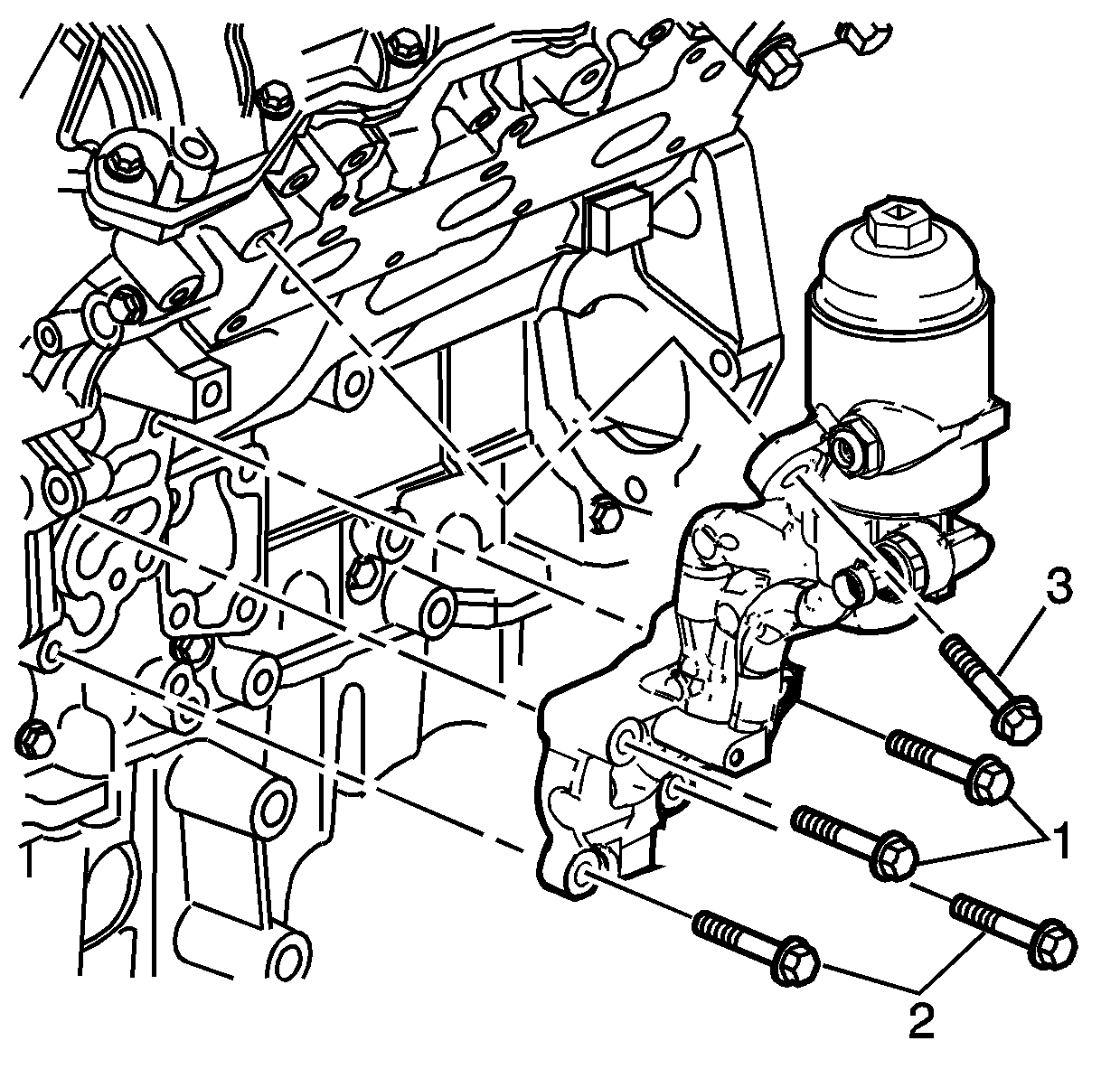 3
1
2