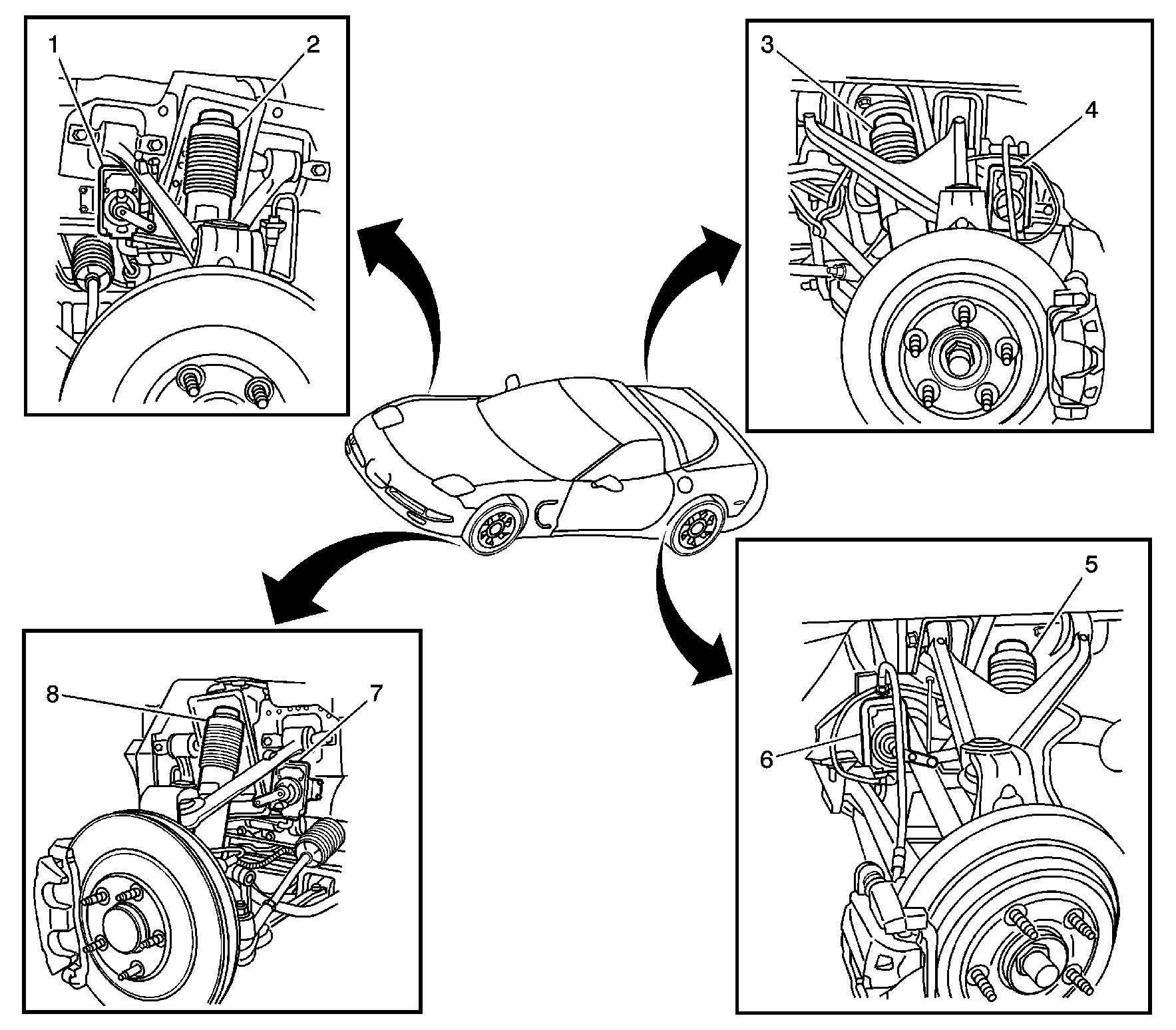 1
2
3
4
8
7
5
6