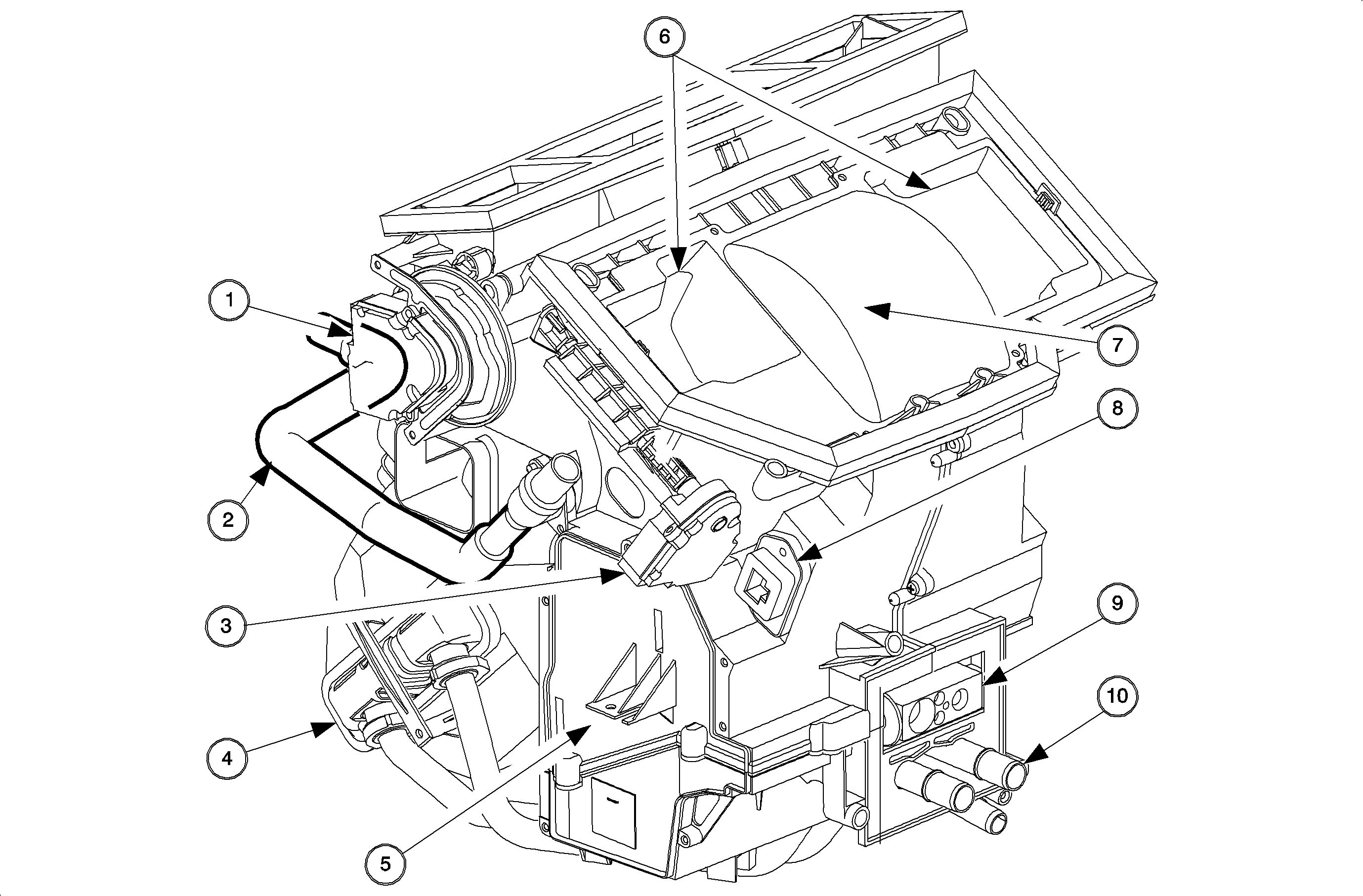 6
1
7
8
2
3
9
10
4
5