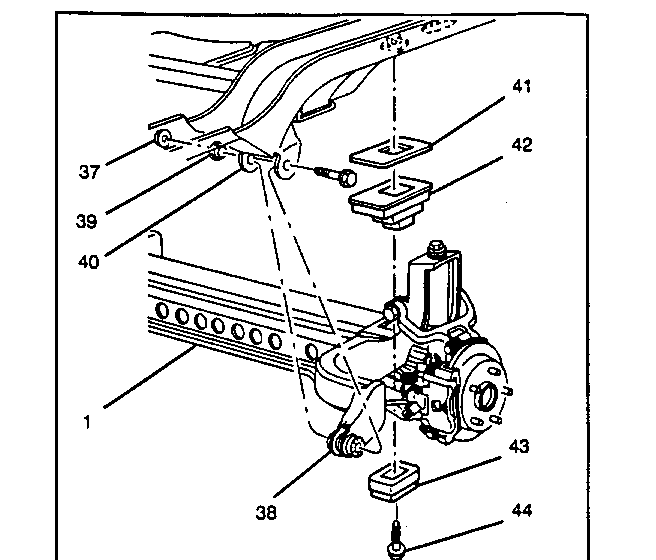 41
42
37
39
40
1
43
38
44