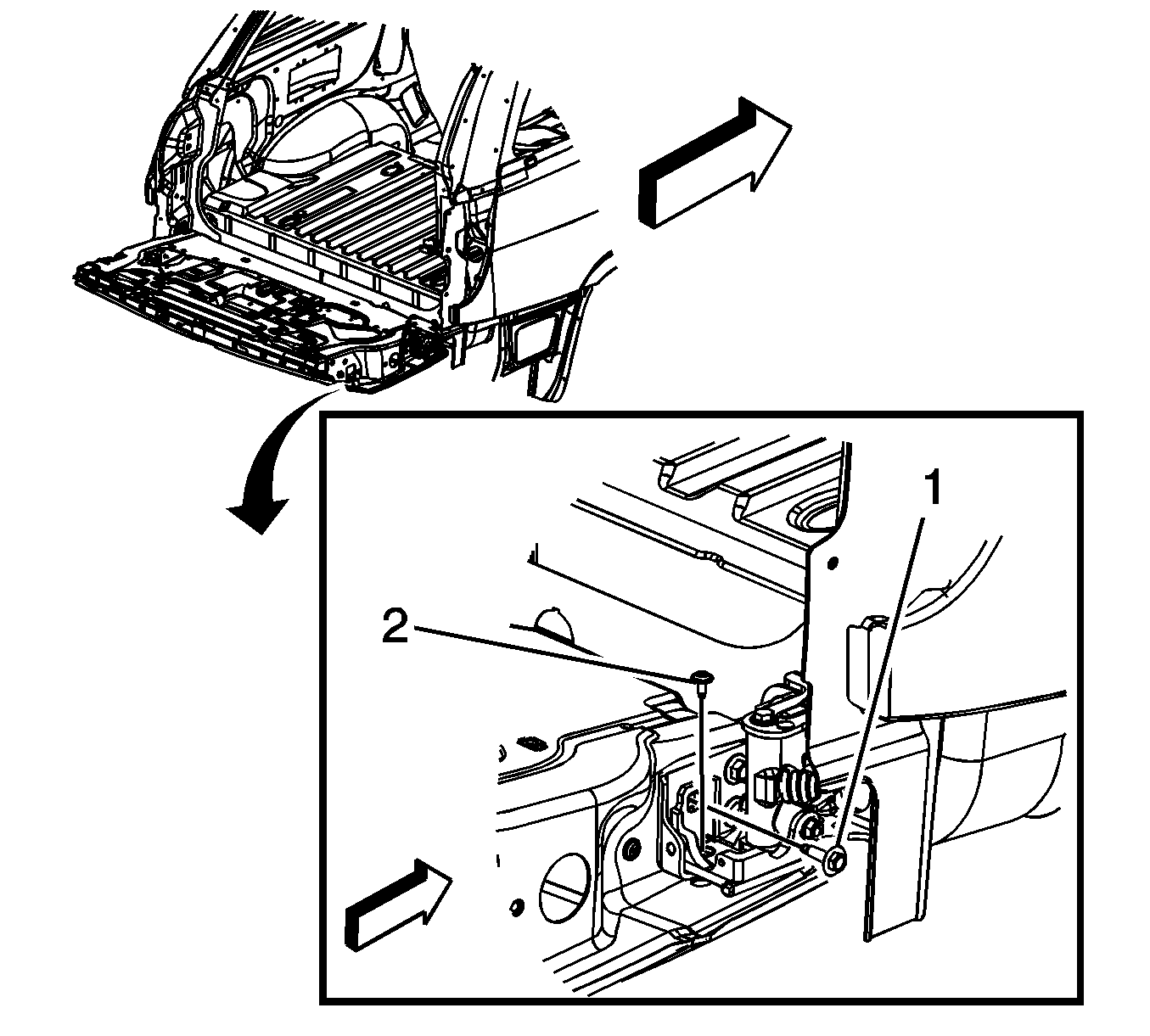 1
2