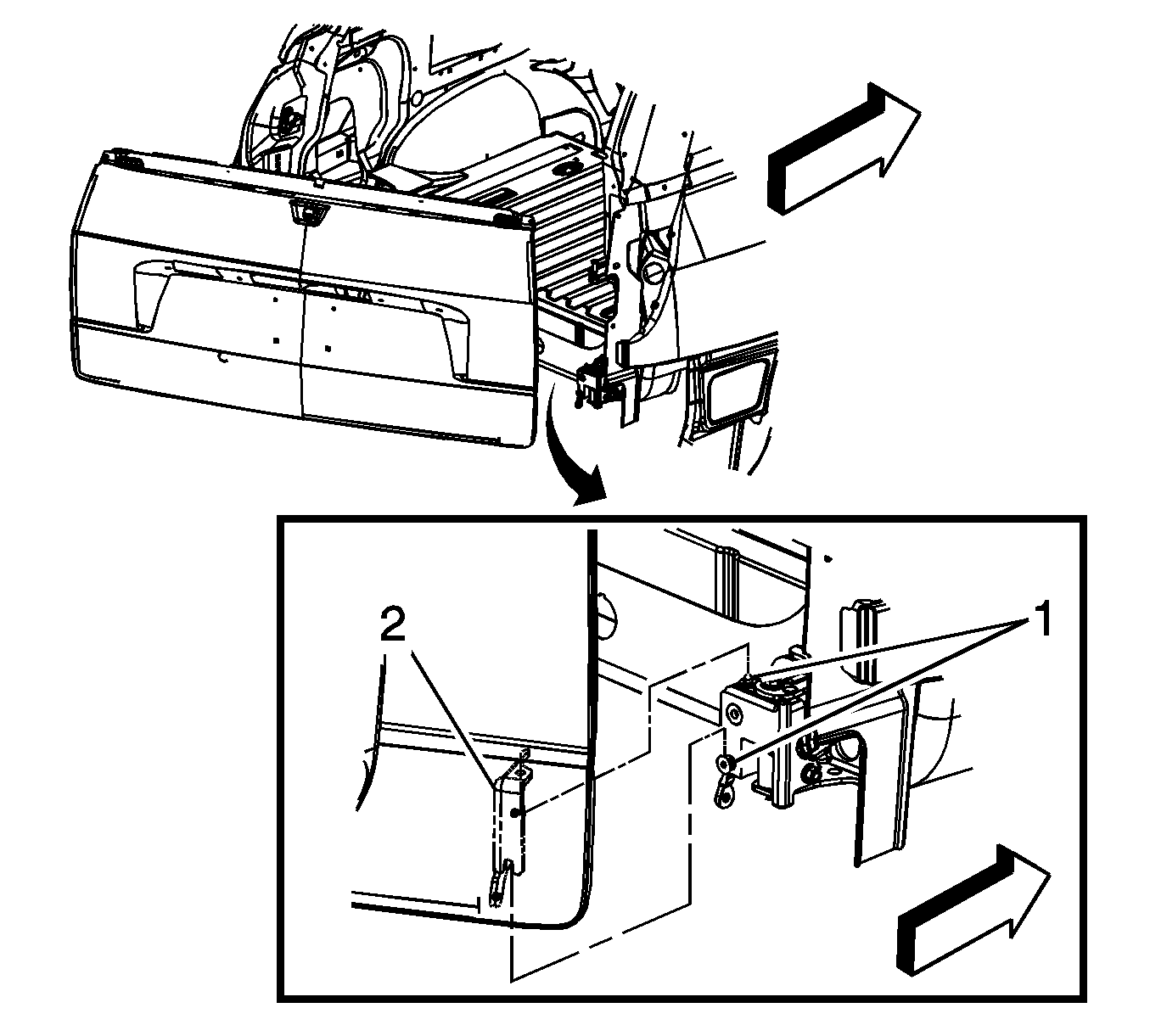 2

1