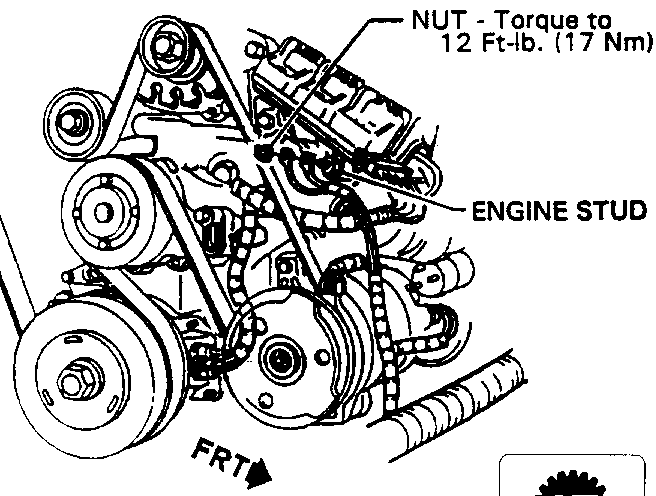 NUT - Torque to 12 Ft-lb. (17 Nm)

ENGINE STUD

FRT