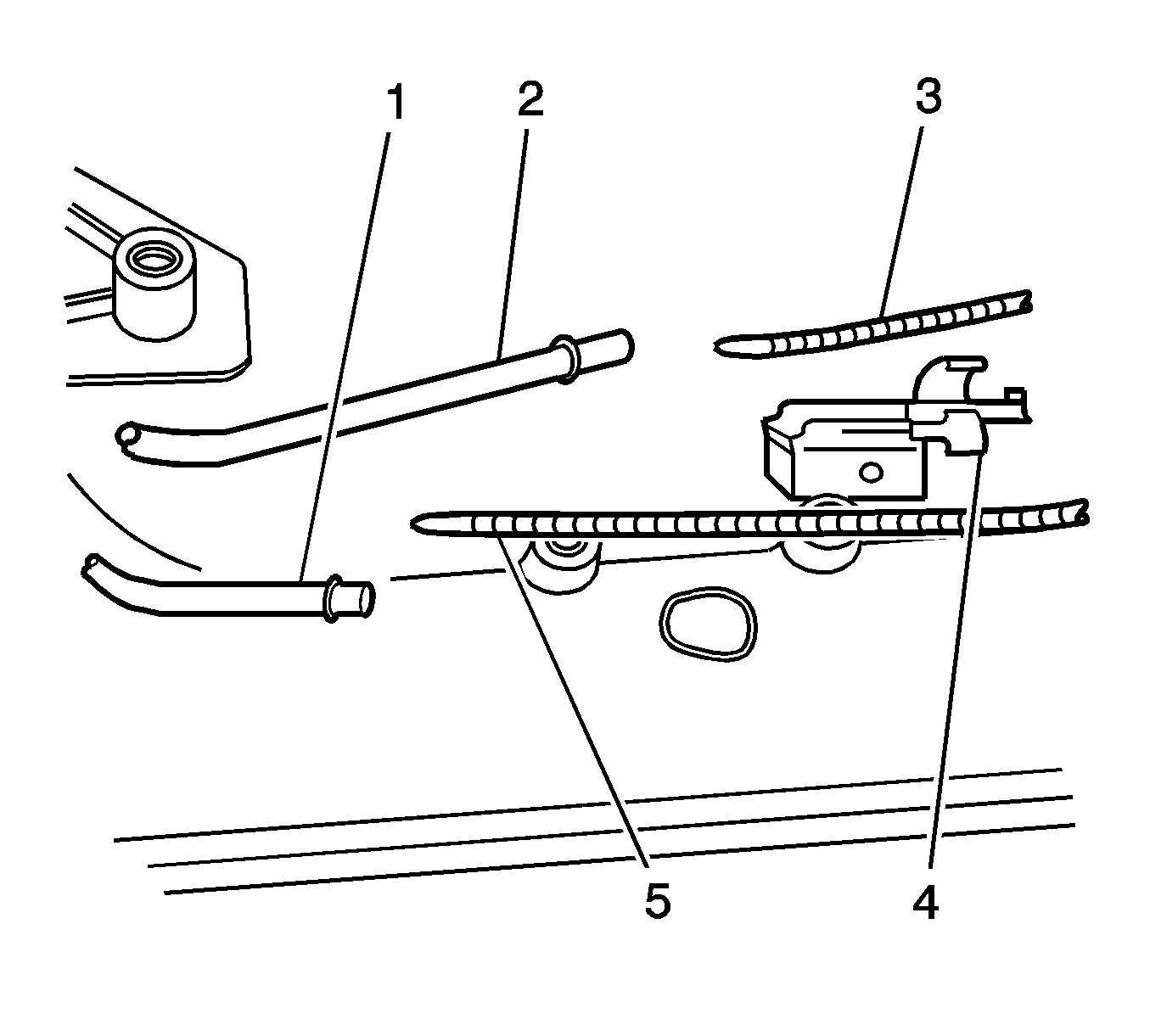 1
2
3
5
4