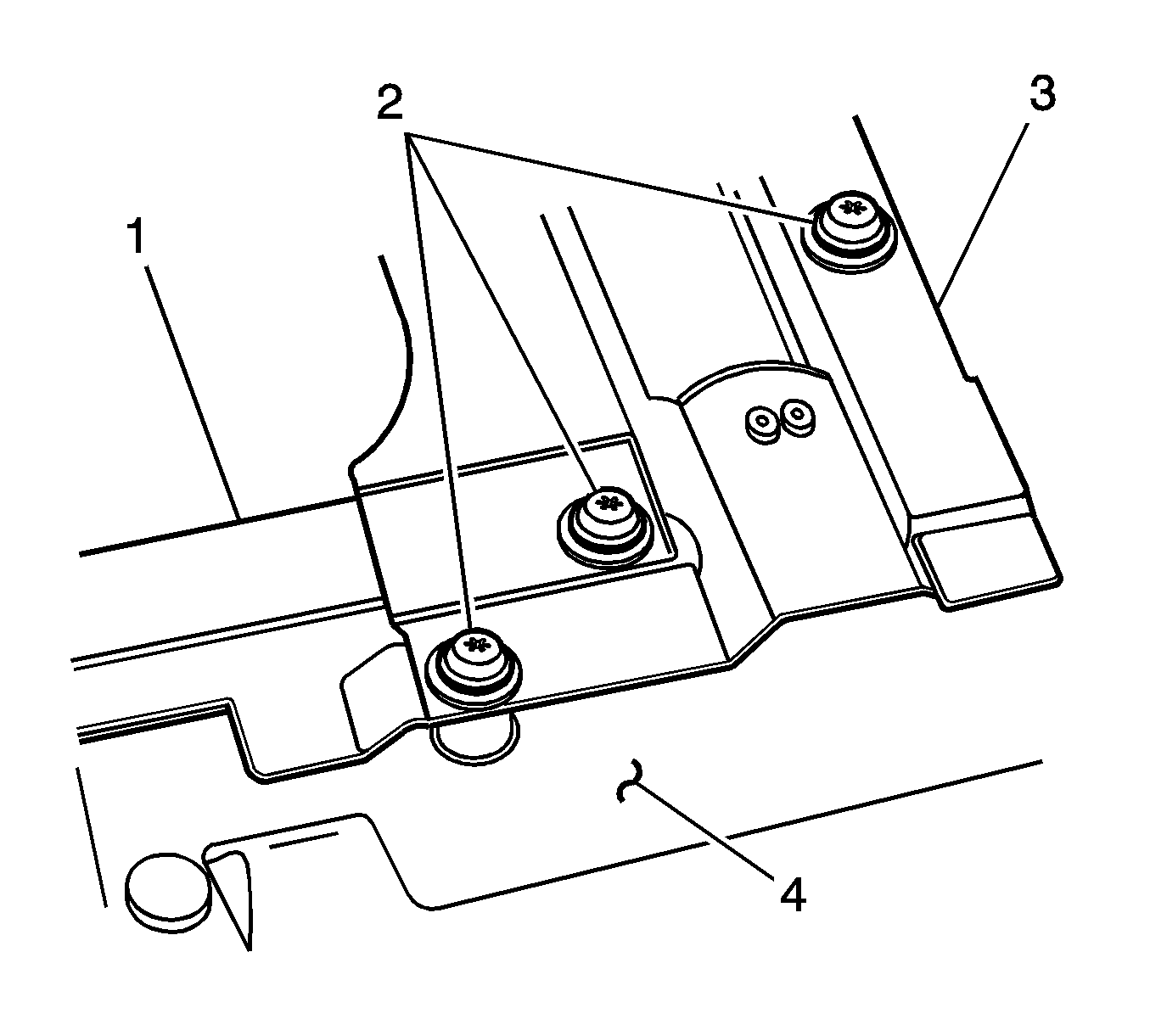 2
3
1
4