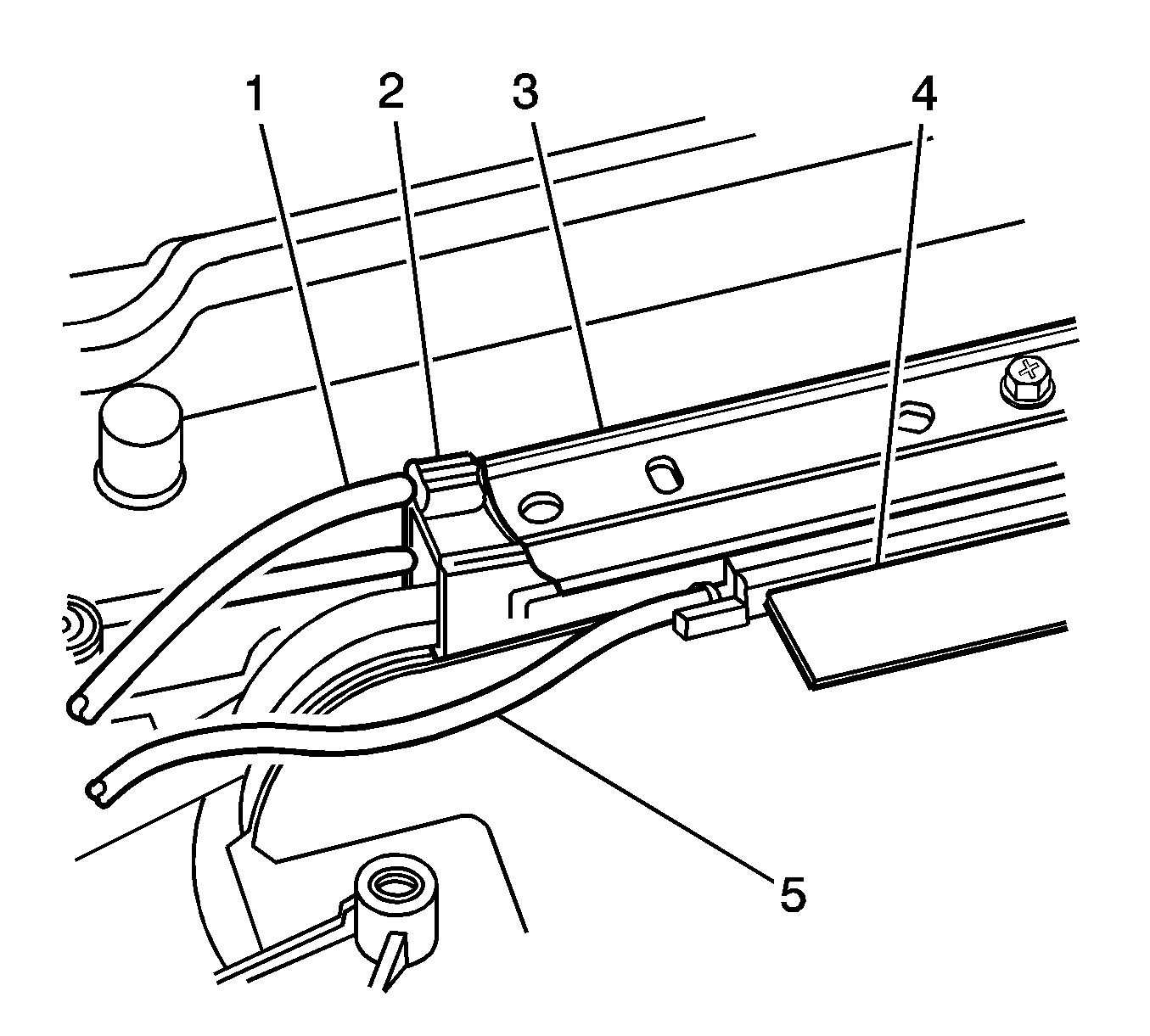 1
2
3
4
5