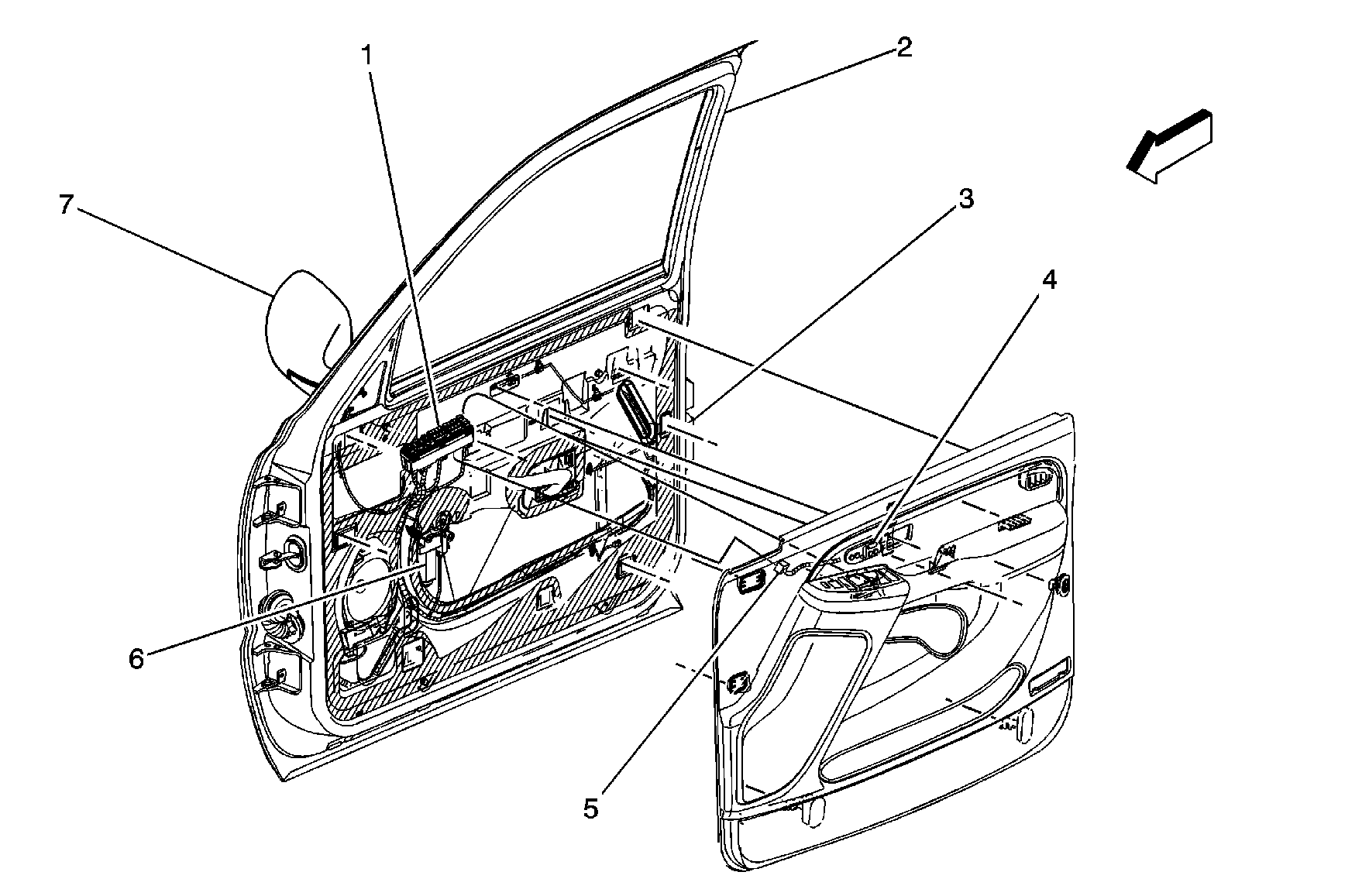 1
2
7
3
4
6
5