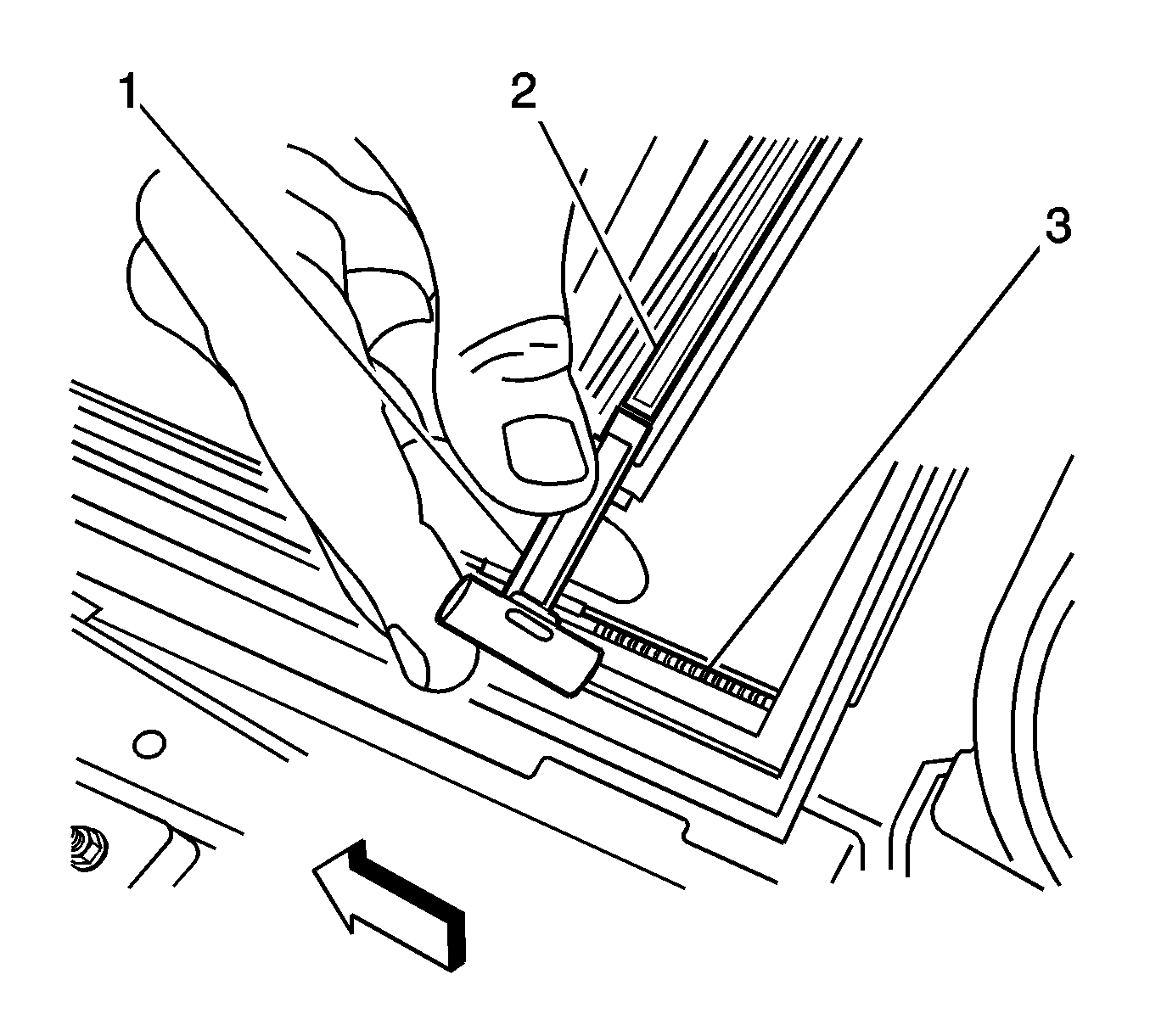 1
2
3