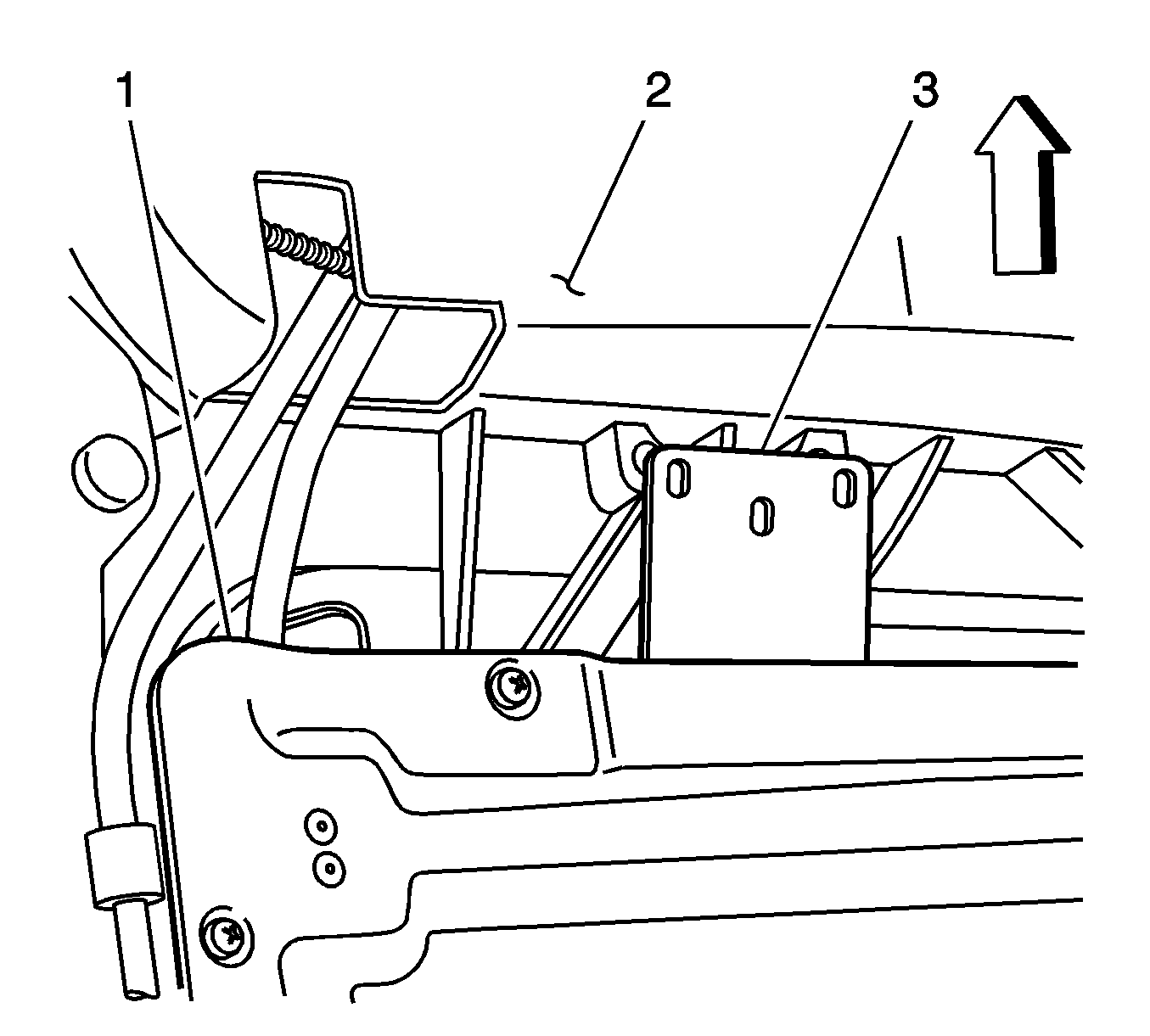 1
2
3