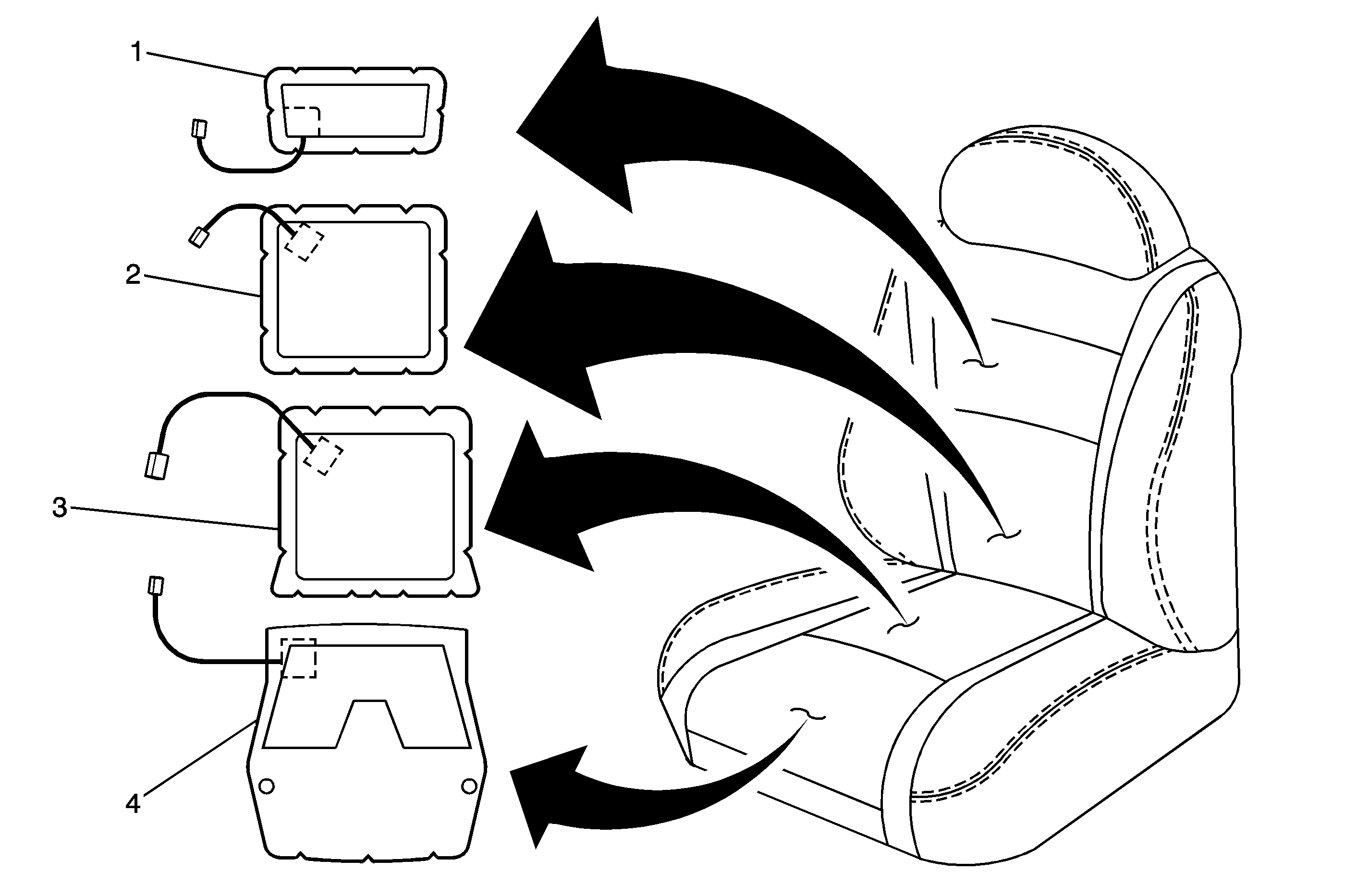 1
2
3
4