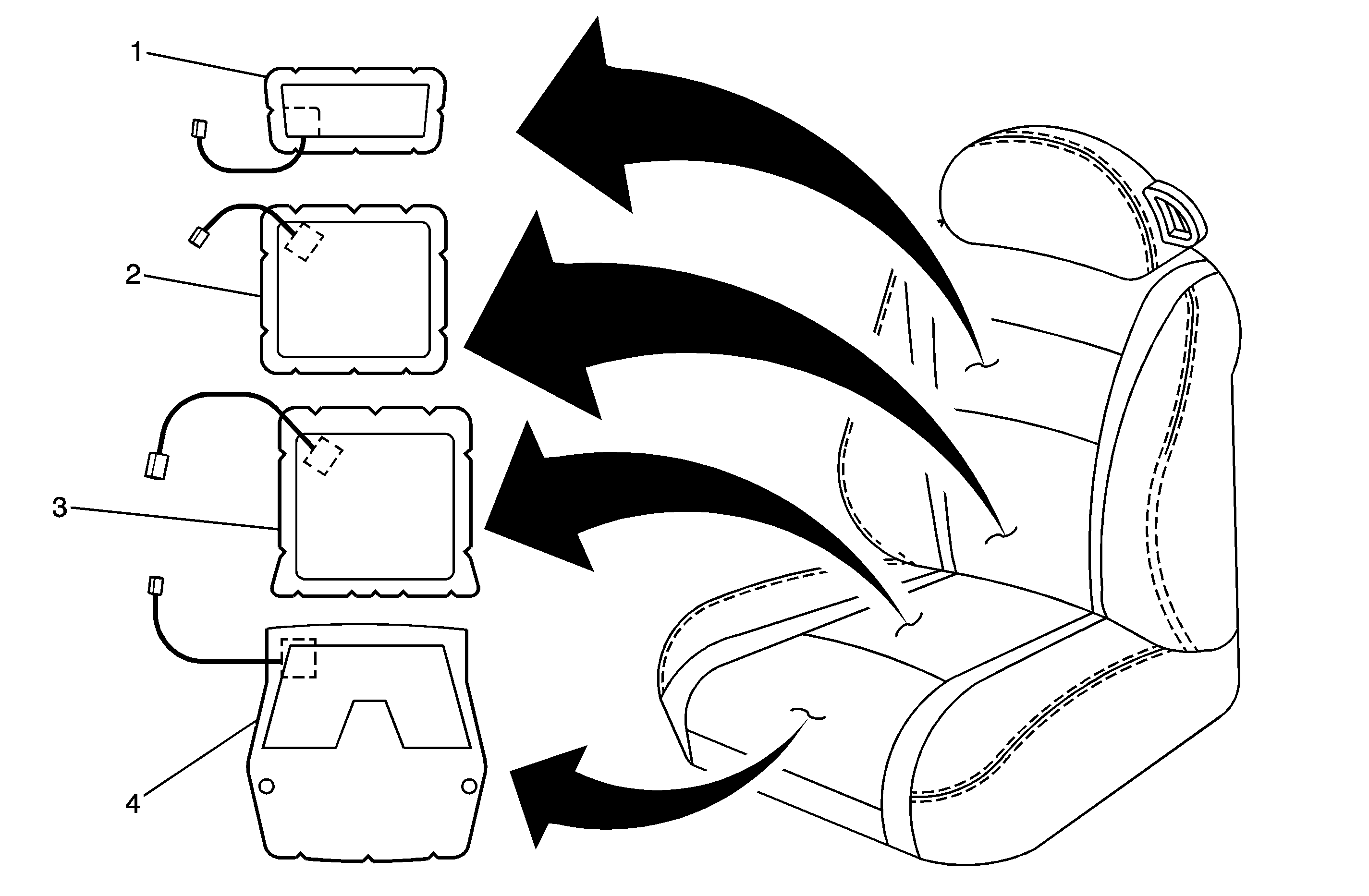 1
2
3
4