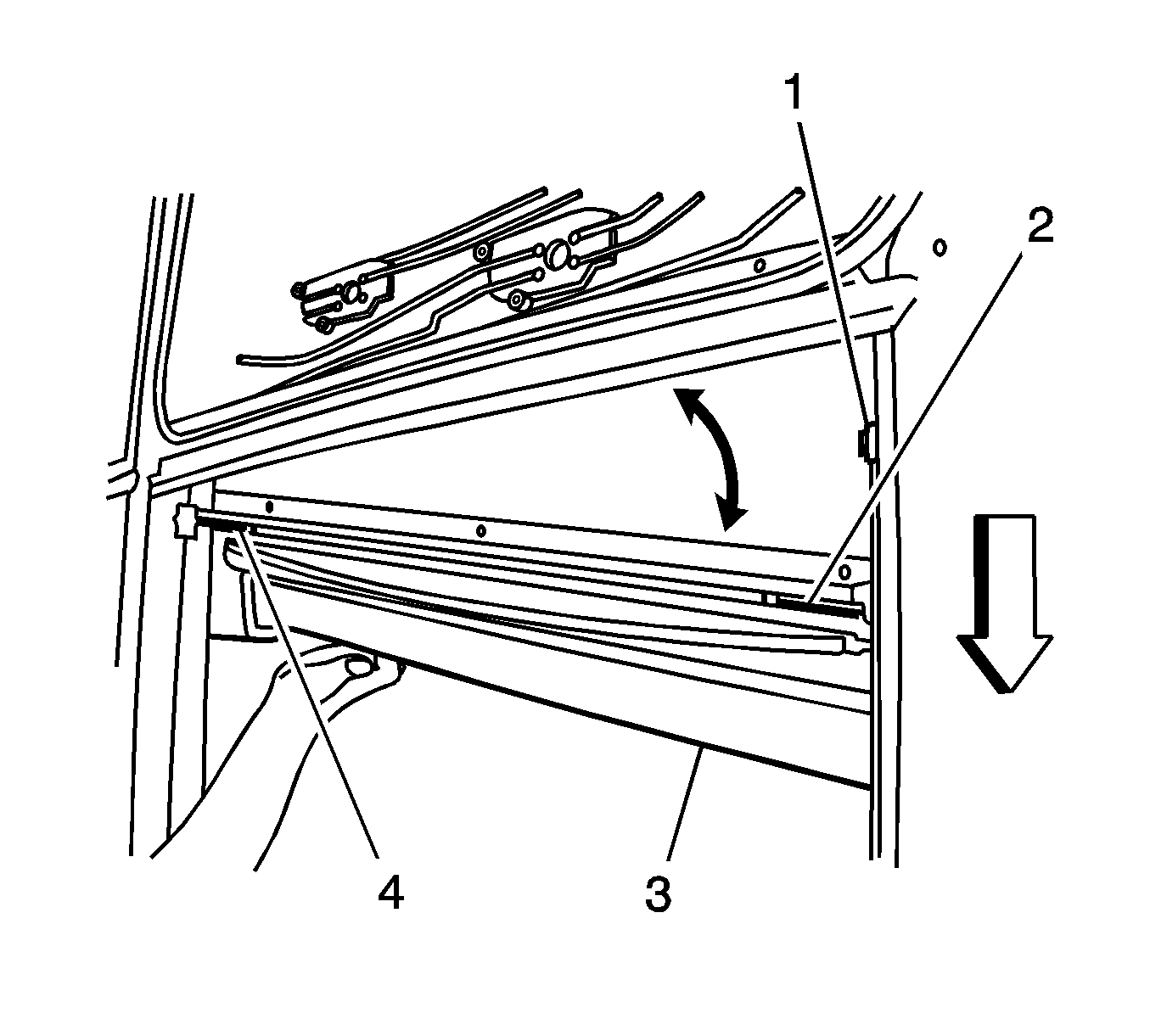 1
2
4
3