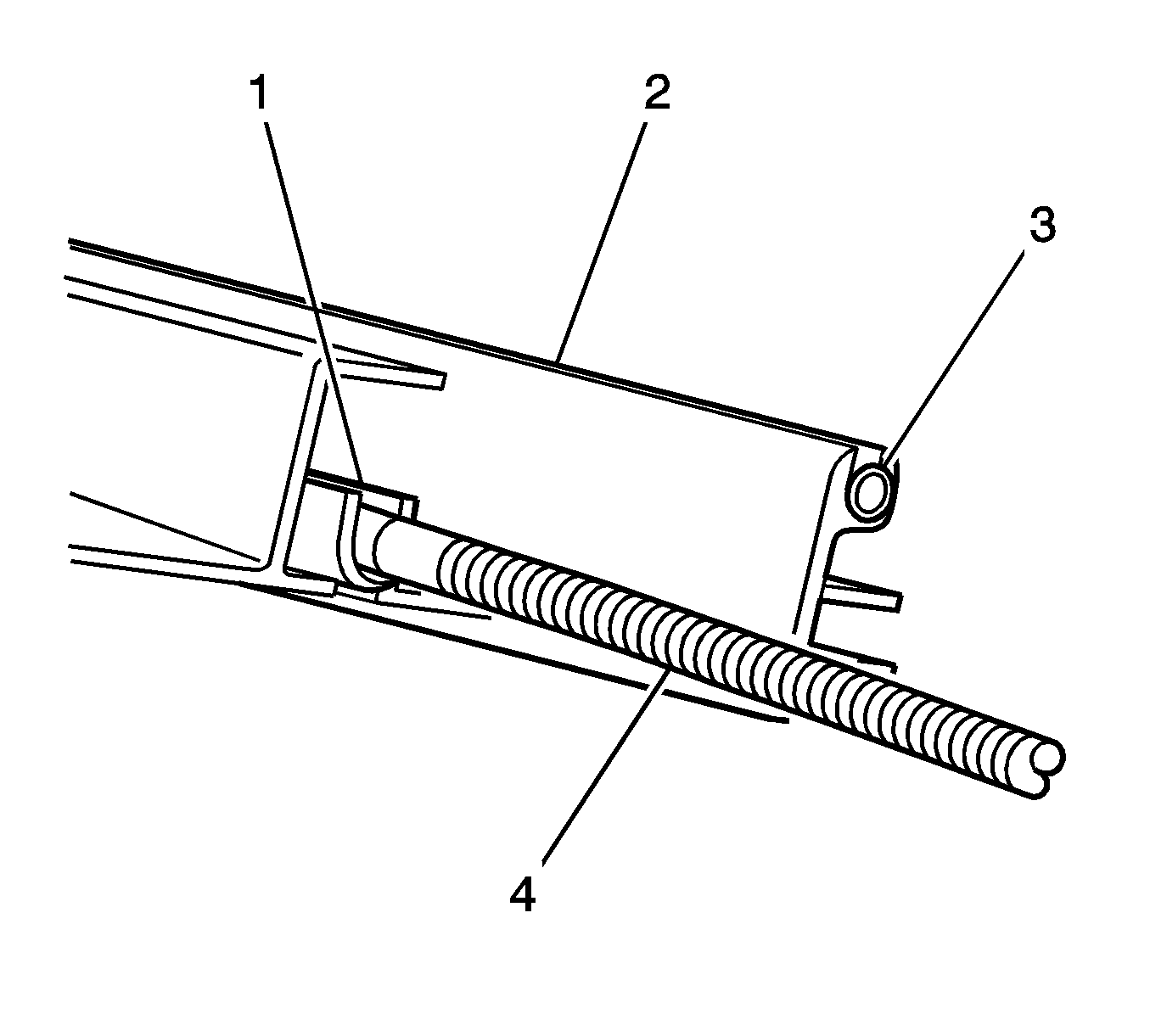 1
2
3
4