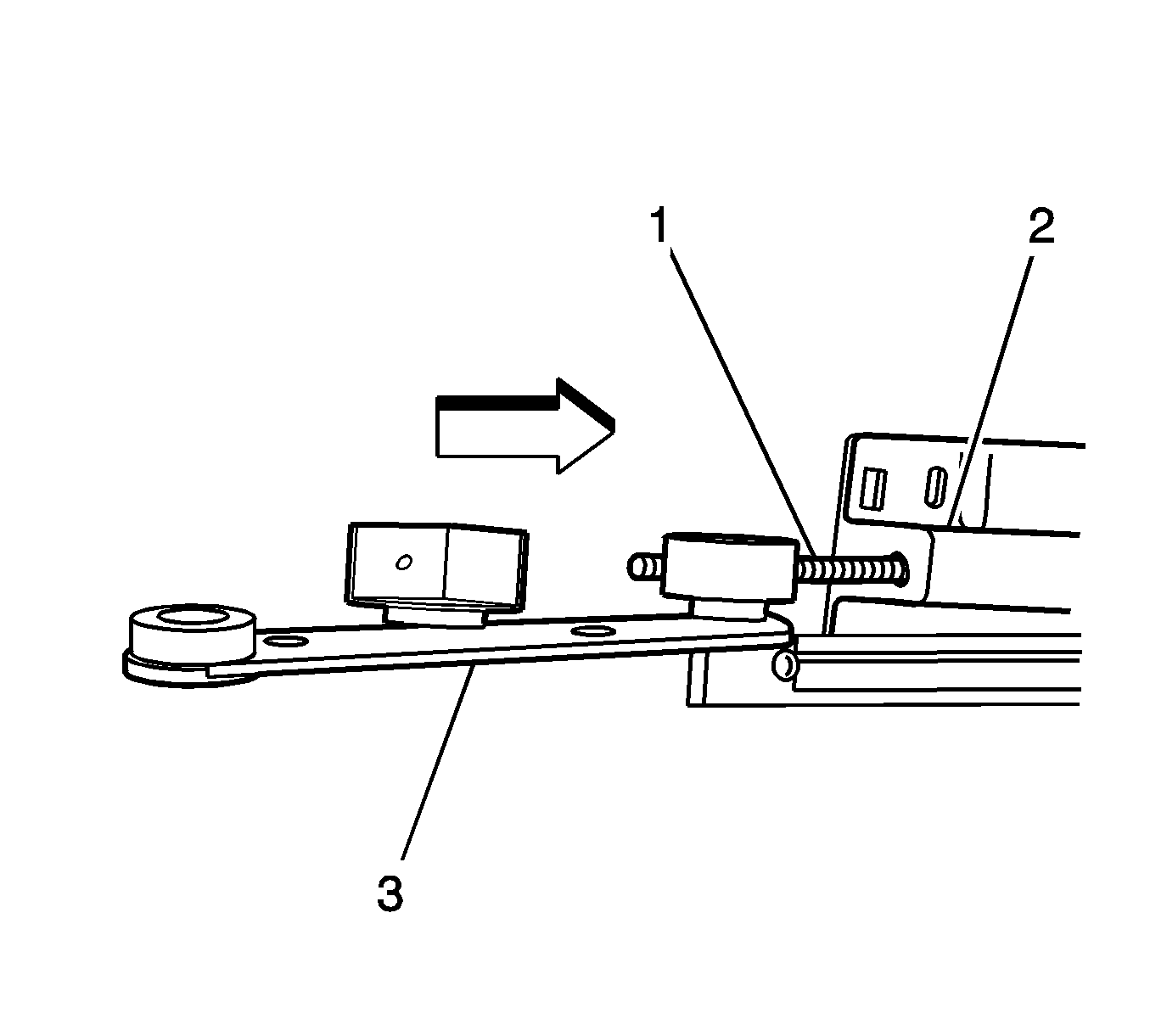 1
2
3