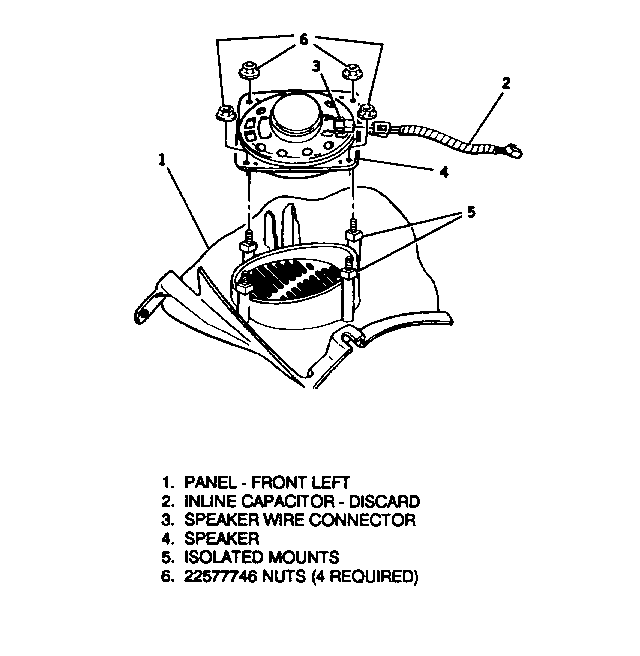 6
3
2
1
4
5

1. PANEL - FRONT LEFT
2. INLINE CAPACITOR - DISCARD
3. SPEAKER WIRE CONNECTOR
4. SPEAKER
5. ISOLATED MOUNTS
6. 22577746 NUTS (4 REQUIRED)