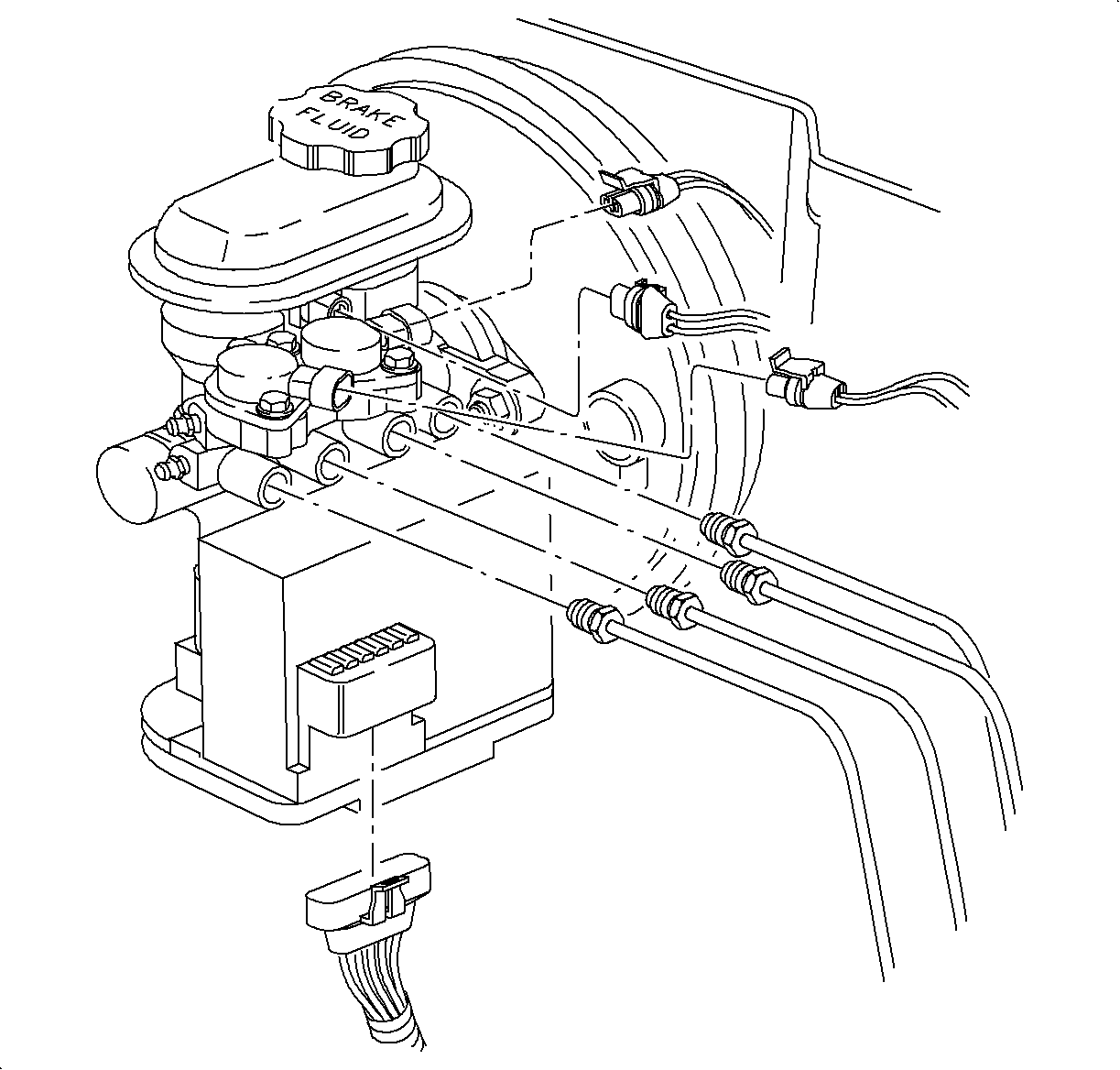 BRAKE FLUID