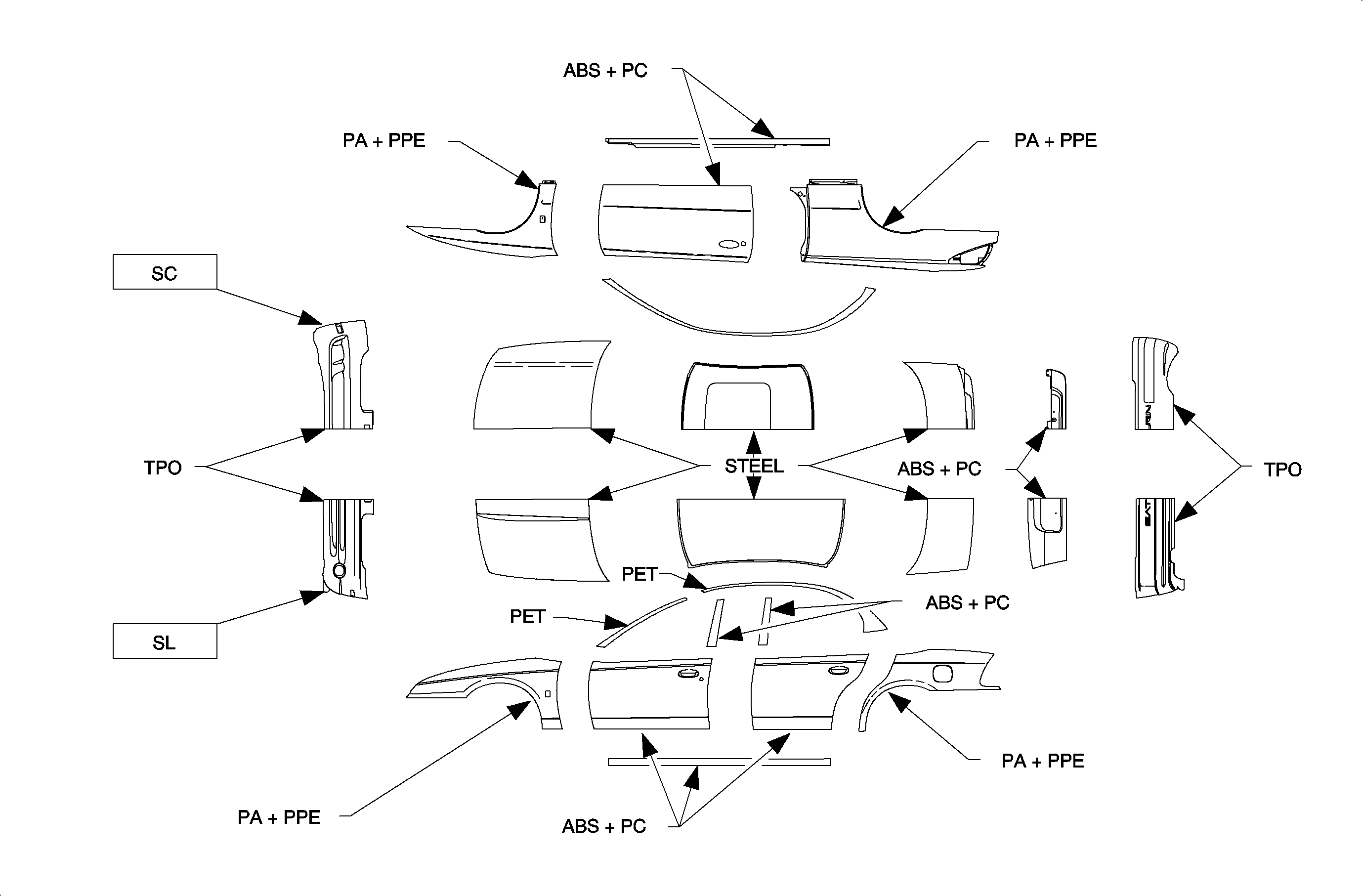 ABS + PC

PA + PPE

PA + PPE

SC

TPO

STEEL

ABS + PC

TPO

PET

PET

ABS + PC

SL

PA + PPE

PA + PPE

ABS + PC