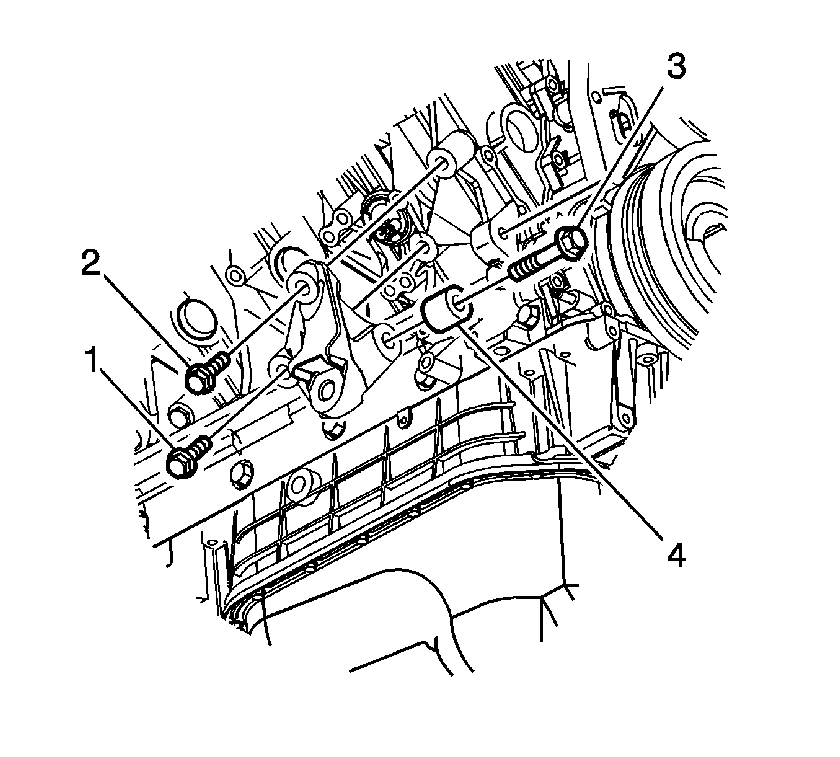 3
2
1
4