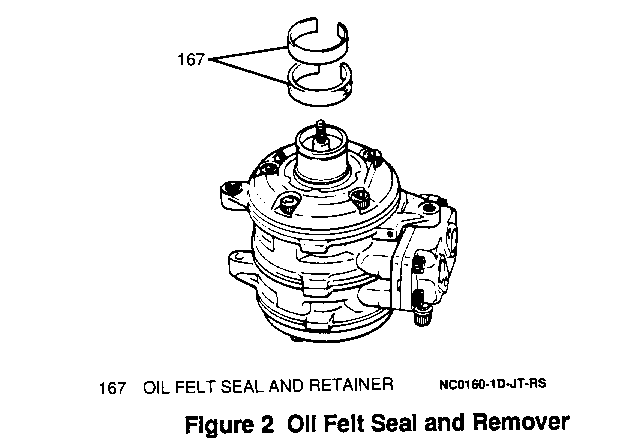 167

167 OIL FELT SEAL AND RETAINER NC0160-1D-JT-RS

Figure 2 Oil Felt Seal and Remover