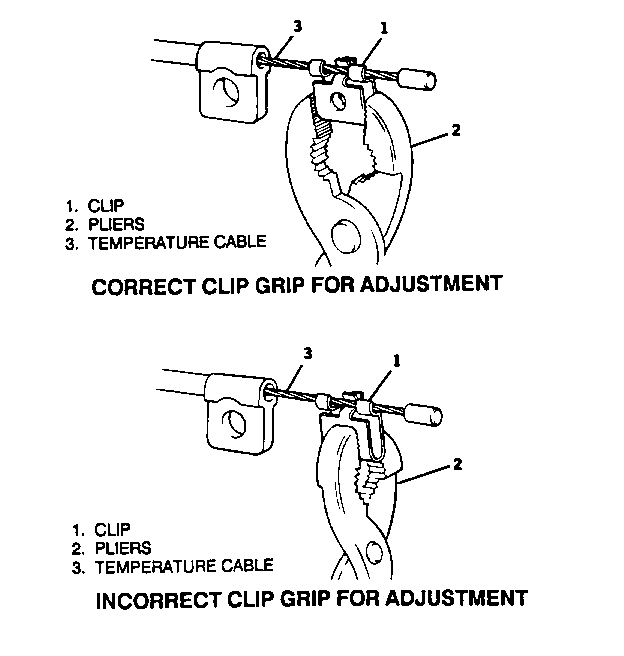 3
1
2

1. CLIP
2. PLIERS
3. TEMPERATURE CABLE

CORRECT CLIP GRIP FOR ADJUSTMENT

3
1
2

1. CLIP
2. PLIERS
3. TEMPERATURE CABLE

INCORRECT CLIP GRIP FOR ADJUSTMENT