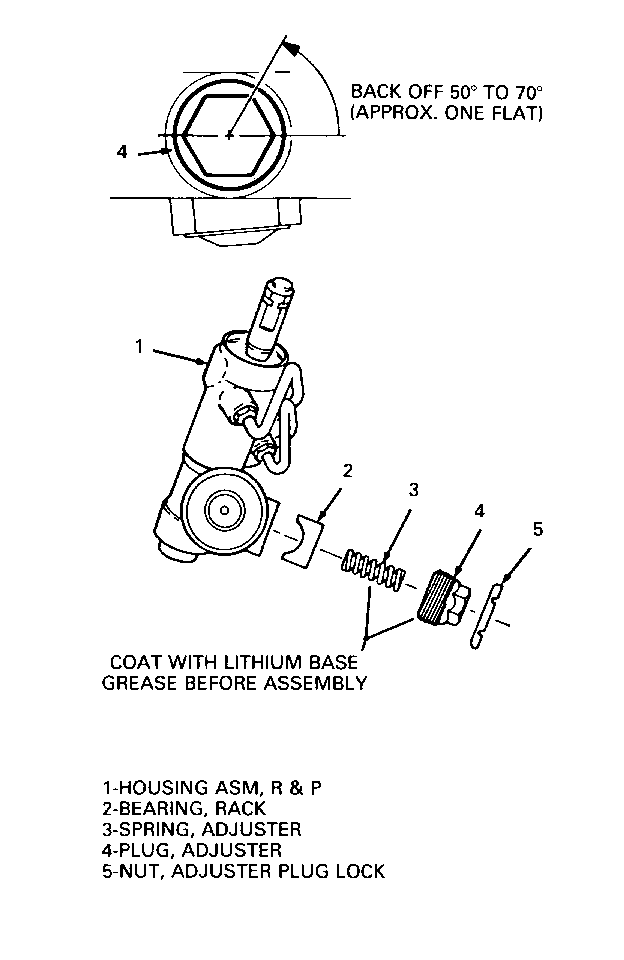 BACK OFF 50° TO 70° (APPROX. ONE FLAT)

4

1

2

3

4

5

COAT WITH LITHIUM BASE GREASE BEFORE ASSEMBLY

1-HOUSING ASM, R & P
2-BEARING, RACK
3-SPRING, ADJUSTER
4-PLUG, ADJUSTER
5-NUT, ADJUSTER PLUG LOCK