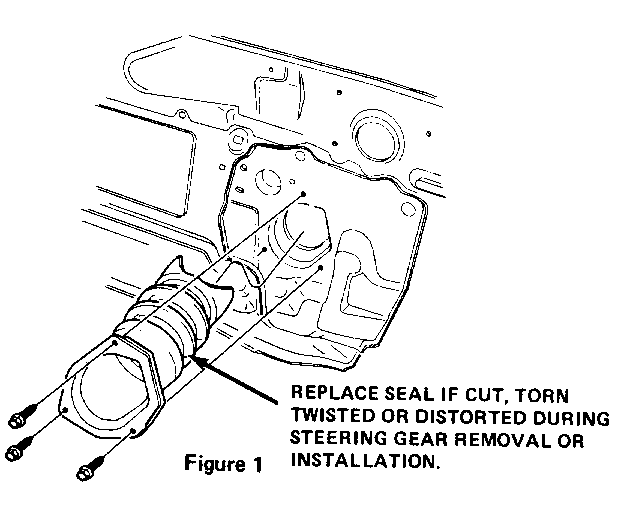 REPLACE SEAL IF CUT, TORN TWISTED OR DISTORTED DURING STEERING GEAR REMOVAL OR INSTALLATION.

Figure 1