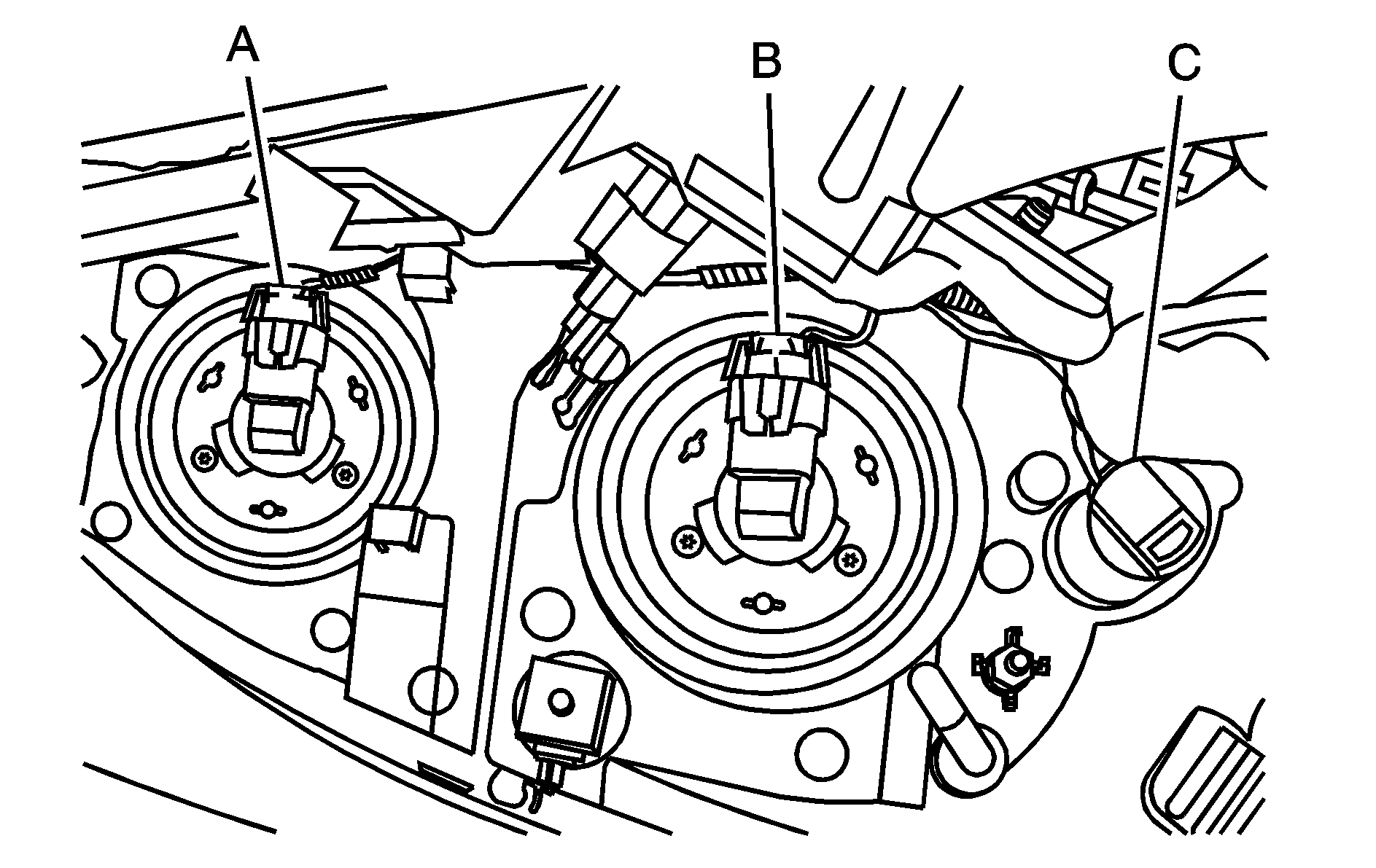 A

B

C