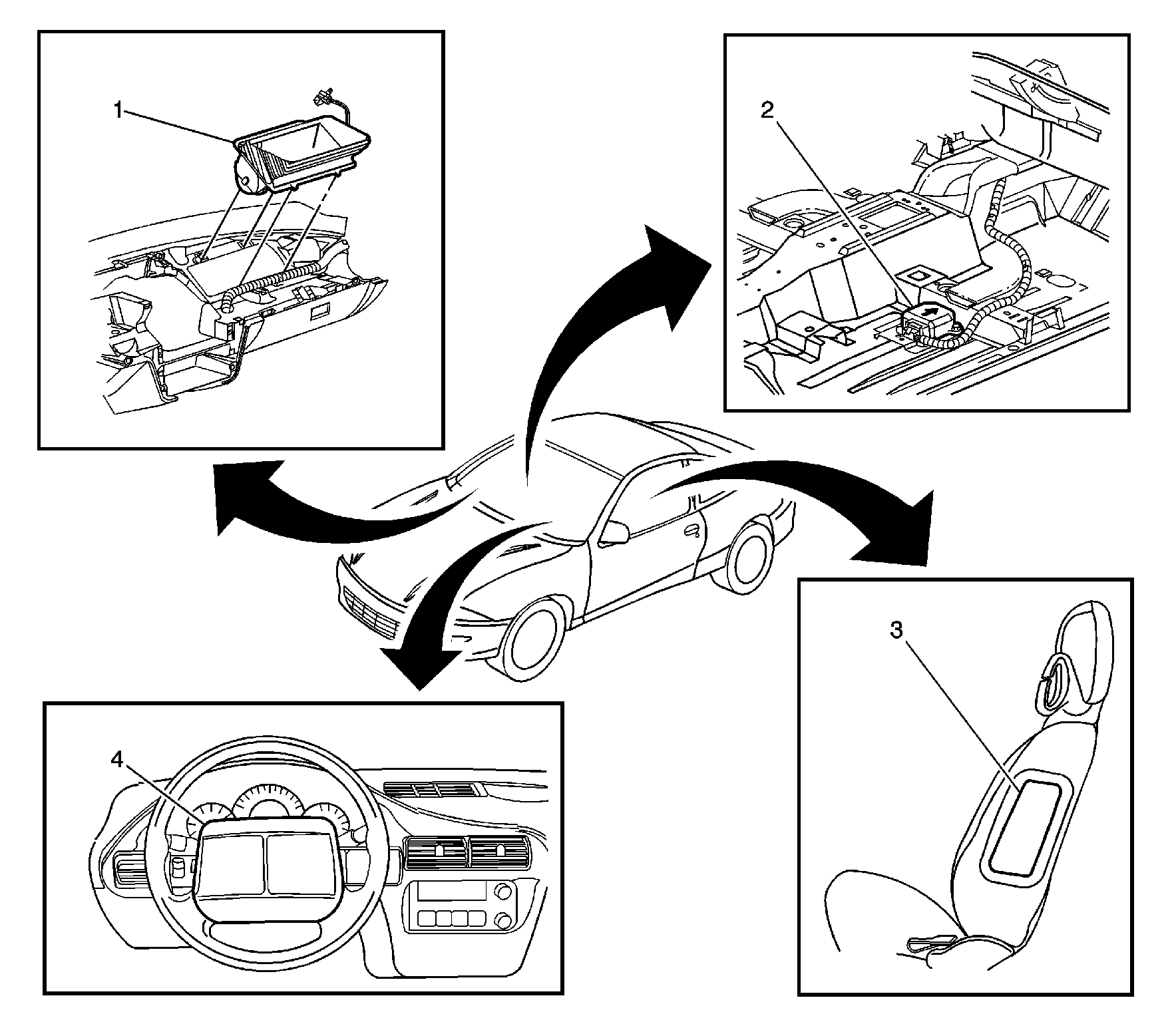 1

2

3

4