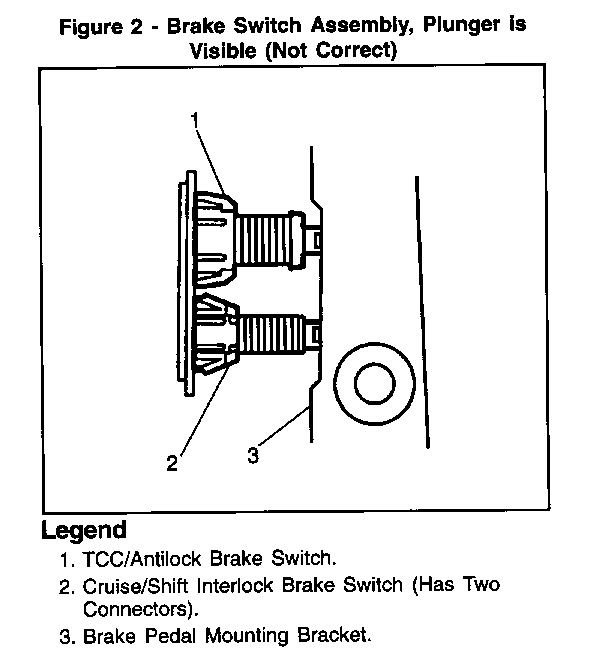 Figure 2 - Brake Switch Assembly, Plunger is Visible (Not Correct)

1

2

3

Legend

1. TCC/Antilock Brake Switch.
2. Cruise/Shift Interlock Brake Switch (Has Two Connectors).
3. Brake Pedal Mounting Bracket.