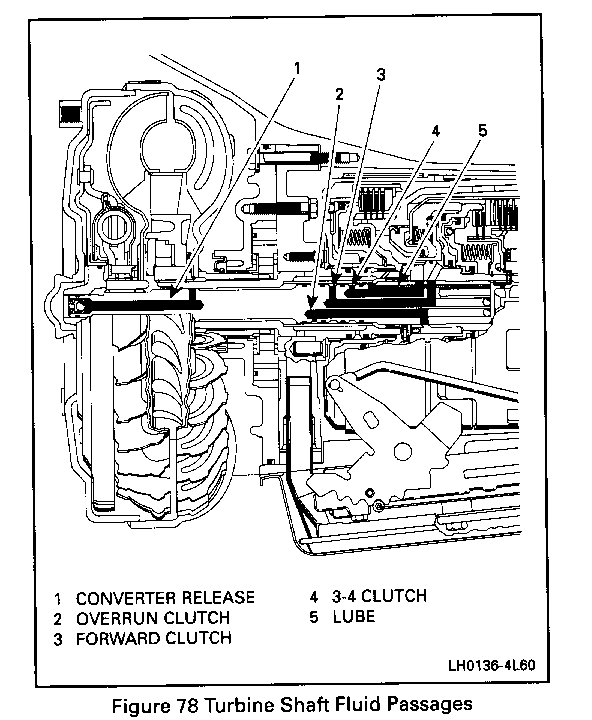 1
2
3
4
5

1 CONVERTER RELEASE
2 OVERRUN CLUTCH
3 FORWARD CLUTCH

4 3-4 CLUTCH
5 LUBE

LH0136-4L60

Figure 78 Turbine Shaft Fluid Passages