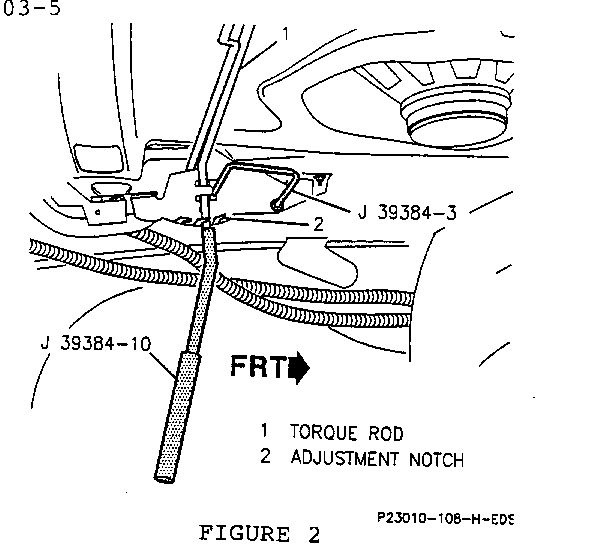 03-5

1

J 39384-3

2

J 39384-10

FRT

1 TORQUE ROD
2 ADJUSTMENT NOTCH

P23010-108-H-EDS

FIGURE 2