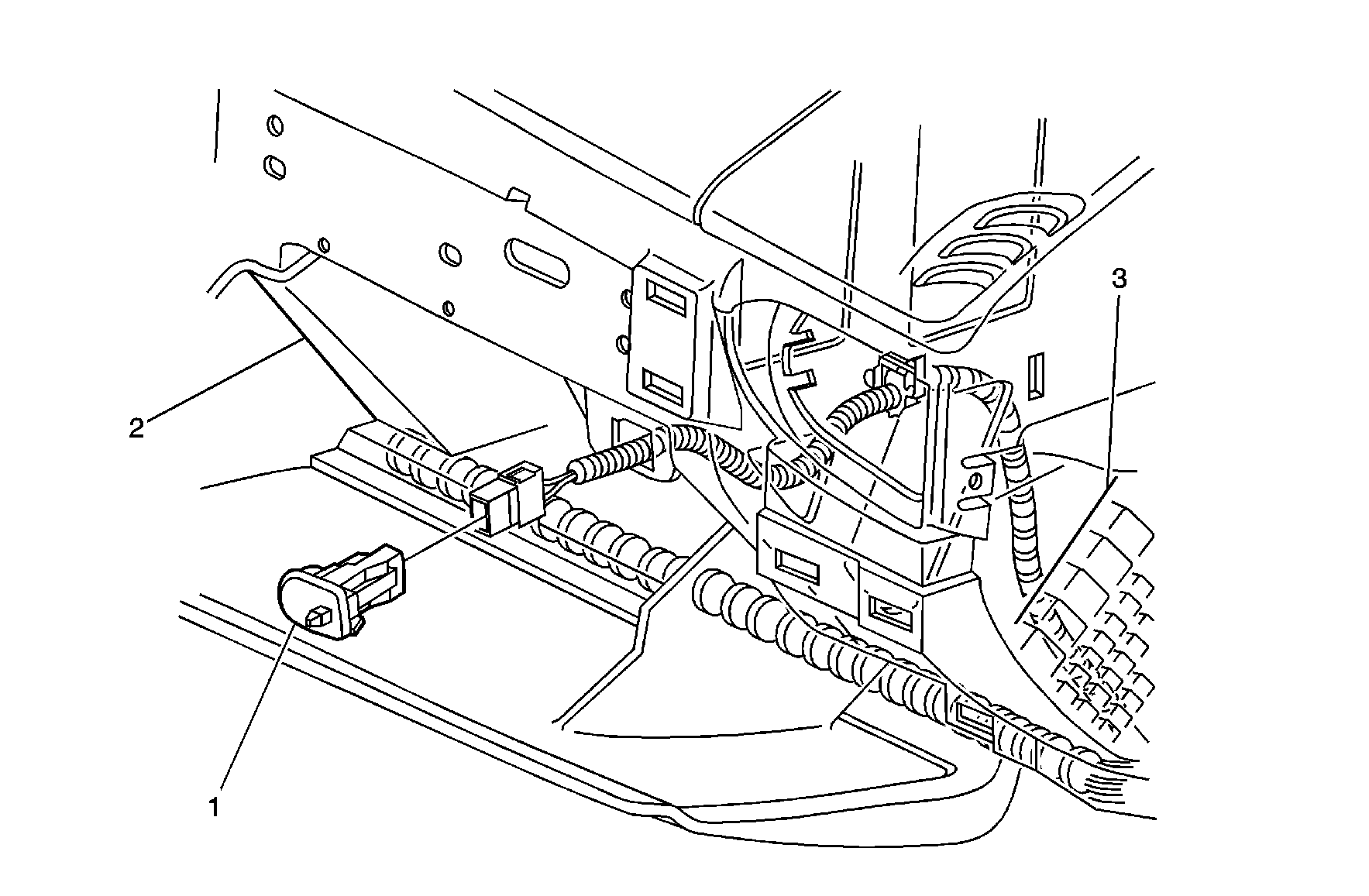 3
2
1