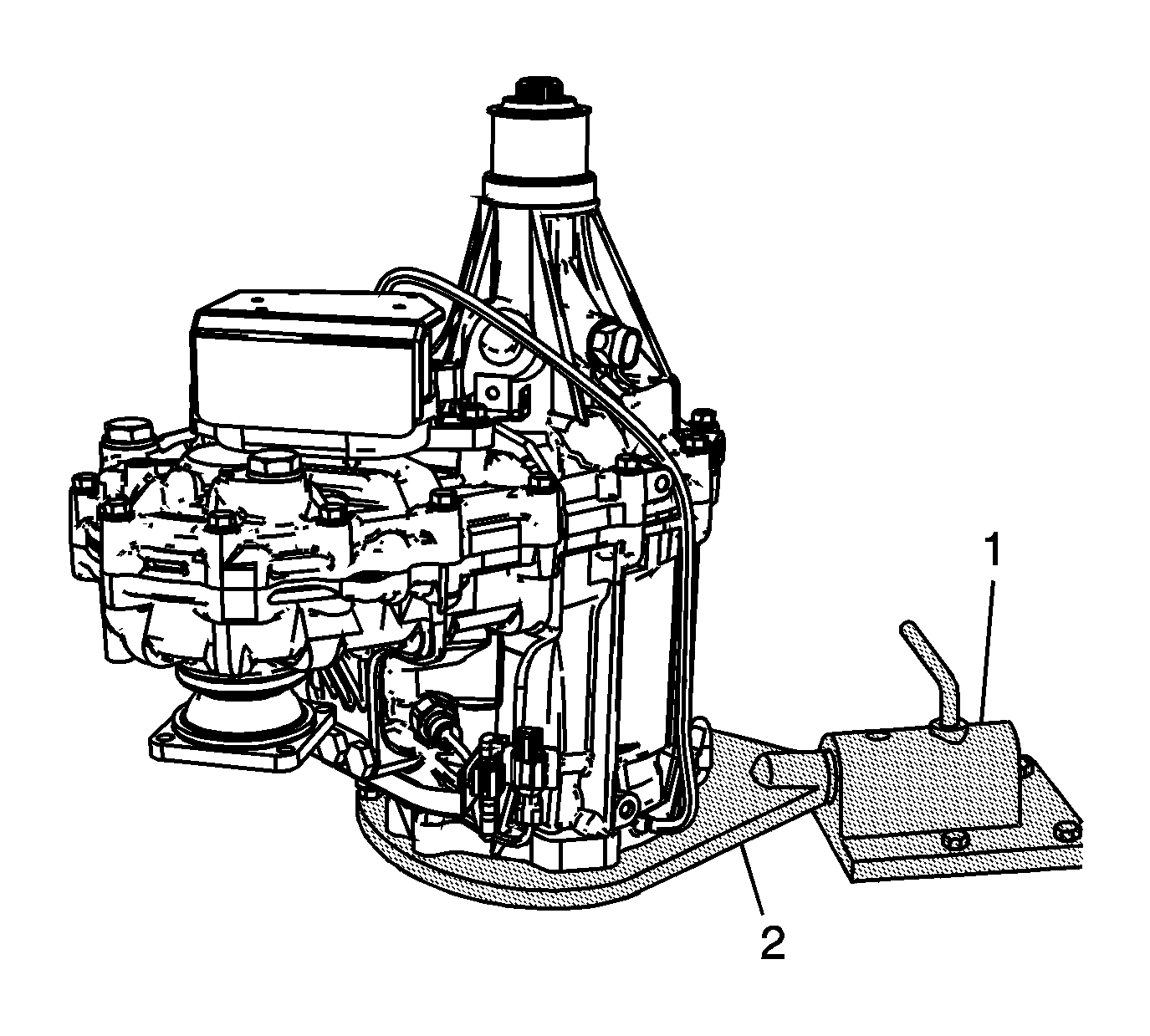 1

2