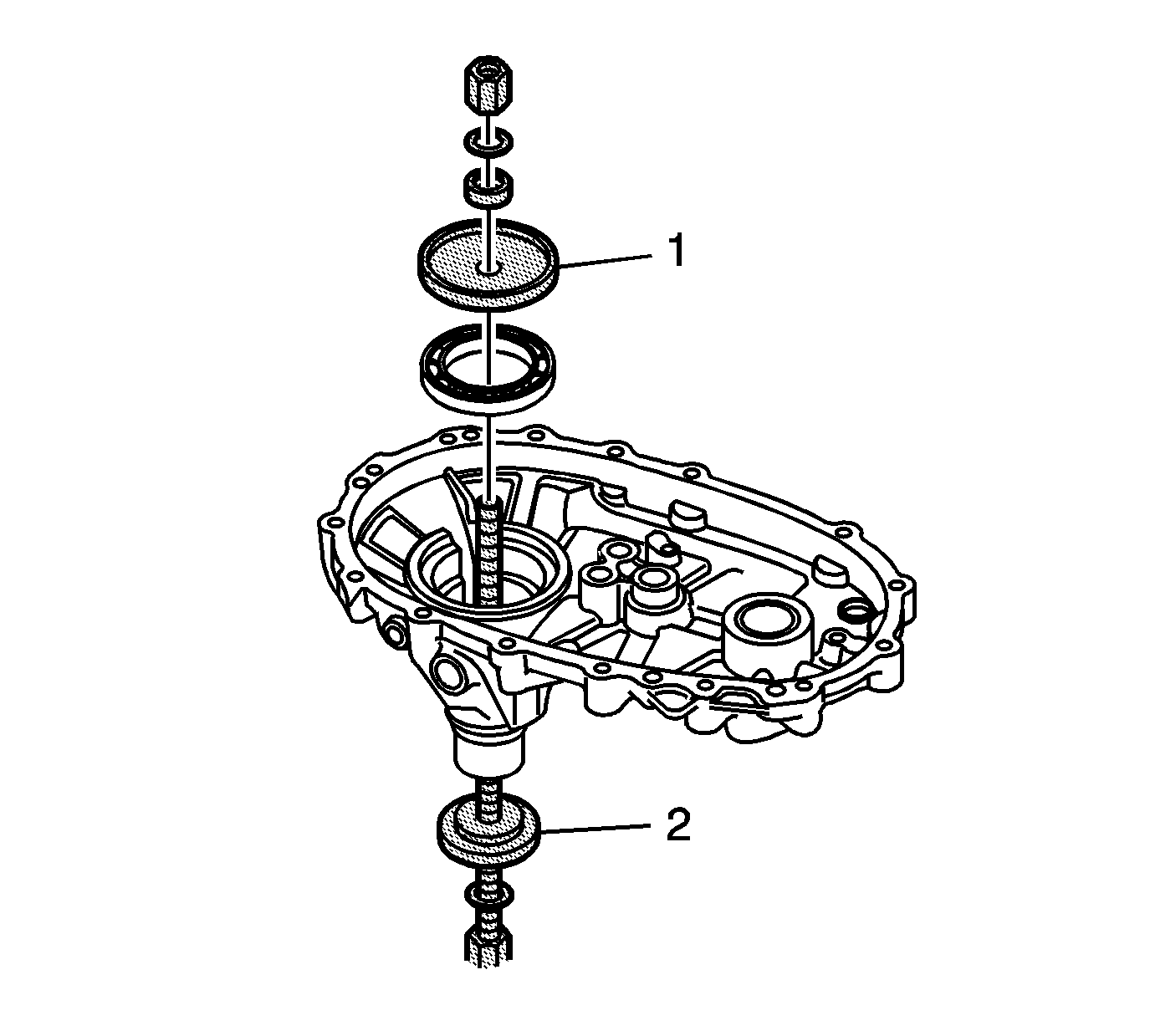 1

2