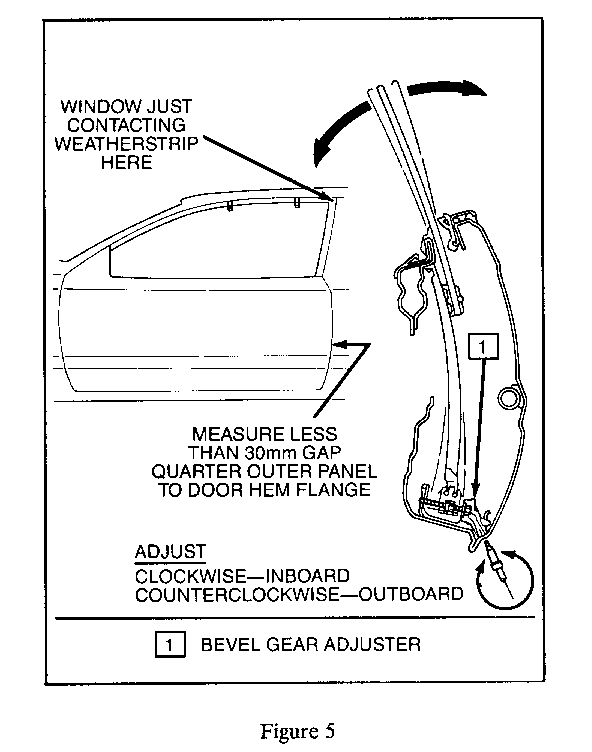 WINDOW JUST CONTACTING WEATHERSTRIP HERE

1

MEASURE LESS THAN 30mm GAP QUARTER OUTER PANEL TO DOOR HEM FLANGE

ADJUST
CLOCKWISE—INBOARD
COUNTERCLOCKWISE—OUTBOARD

1 BEVEL GEAR ADJUSTER

Figure 5