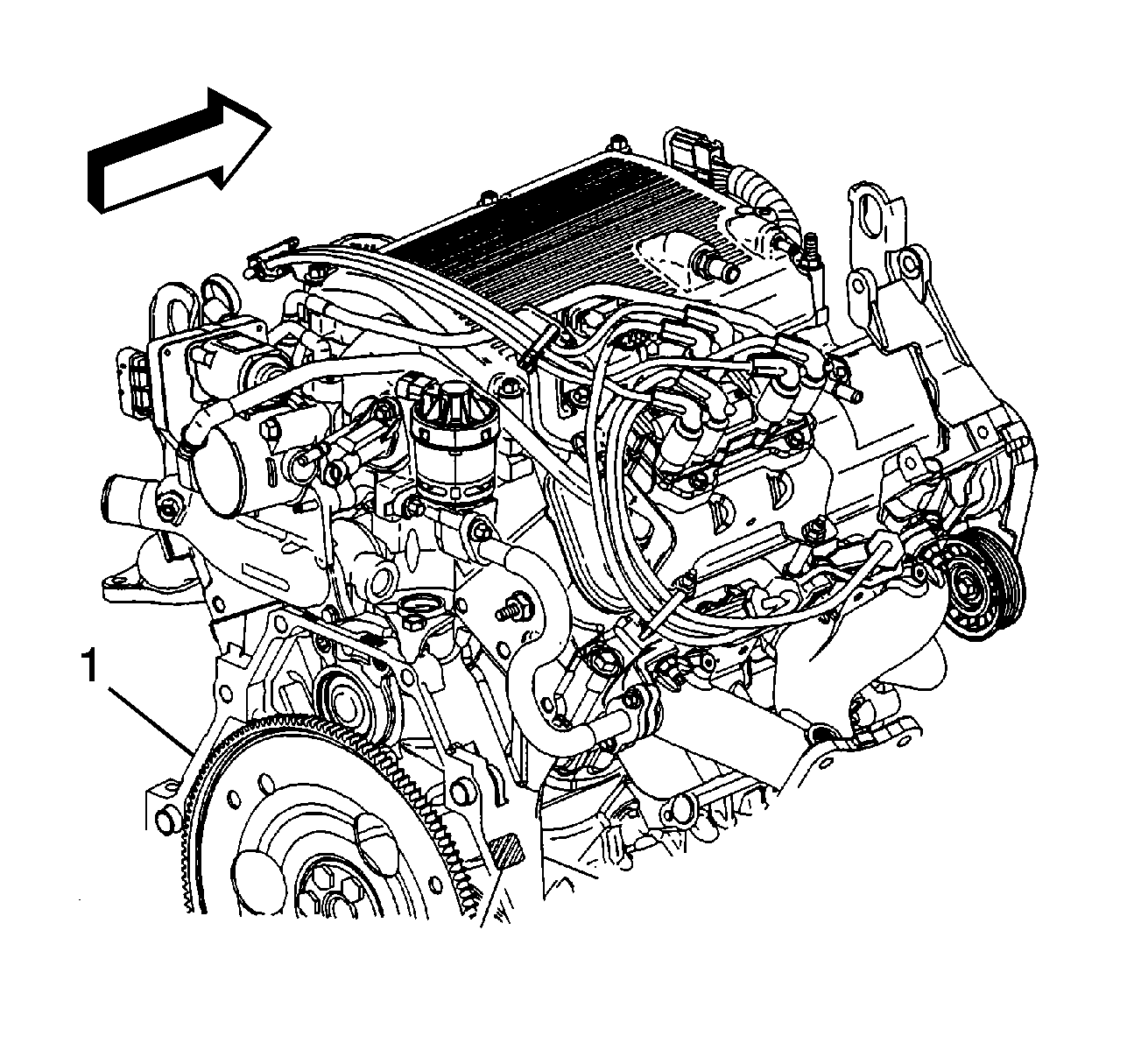 1