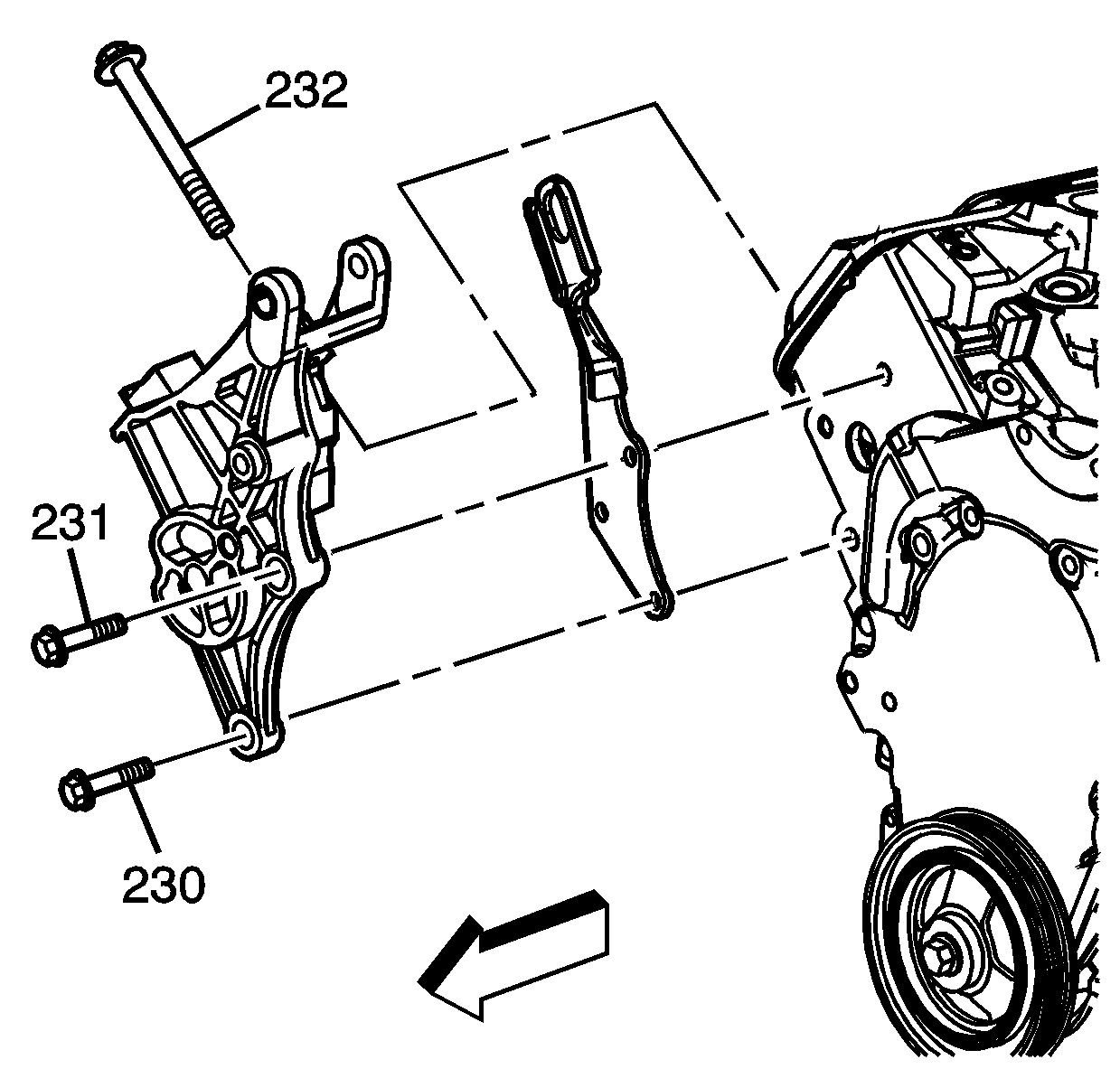 232

231

230