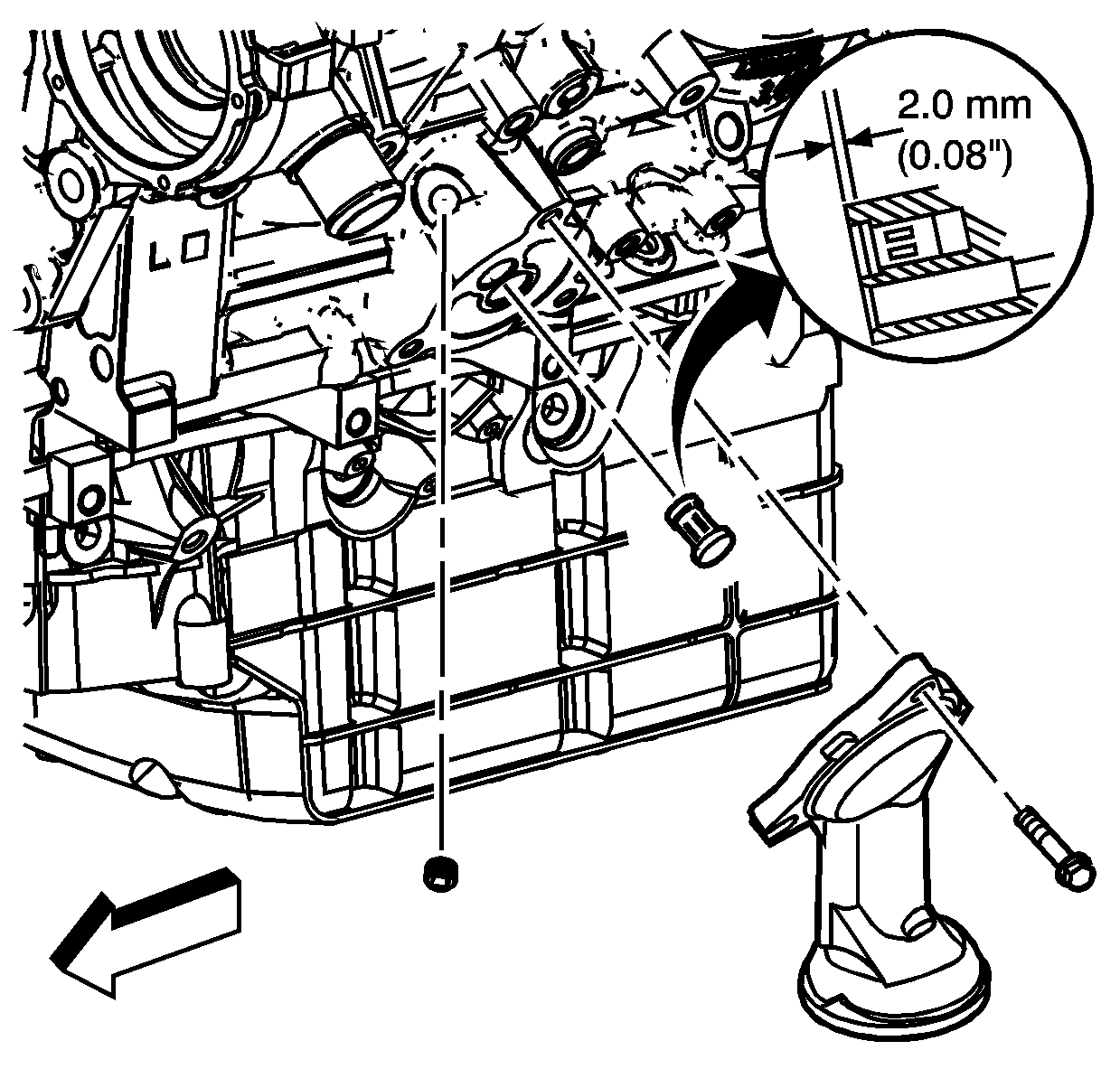 2.0 mm
(0.08")

LO