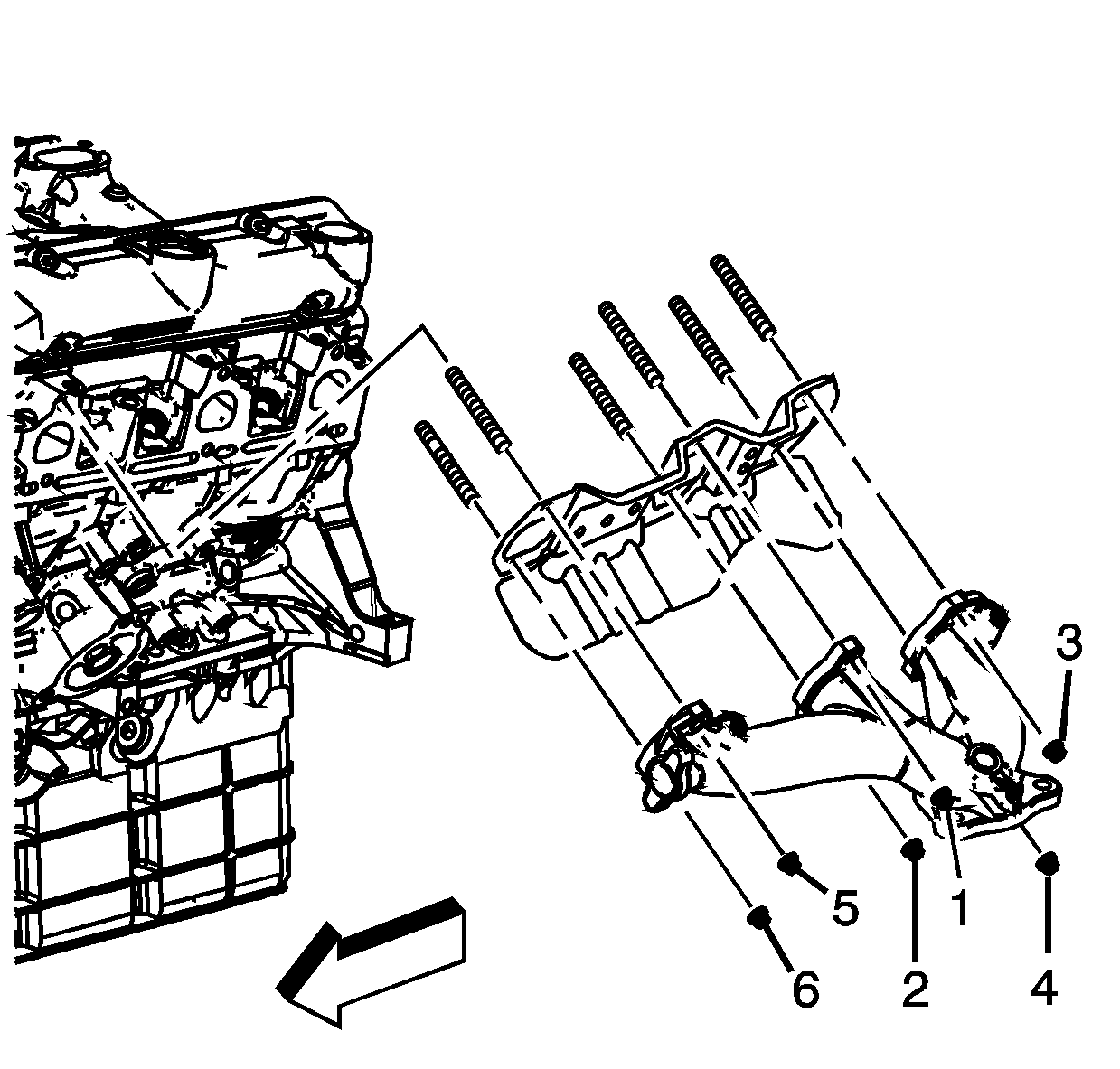 3
5
1
6
2
4