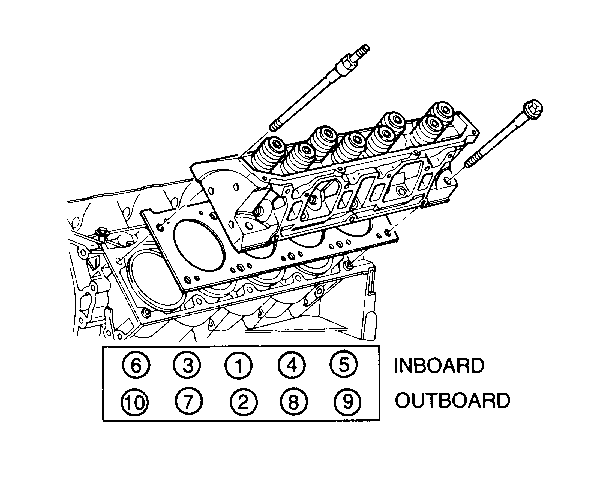 6 3 1 4 5 INBOARD

10 7 2 8 9 OUTBOARD