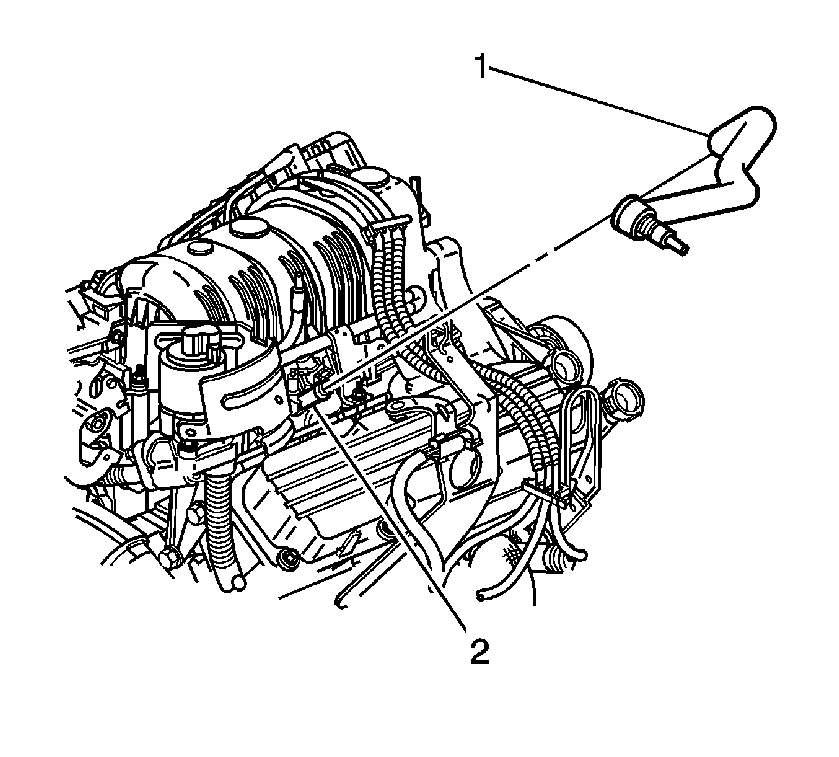 1

2