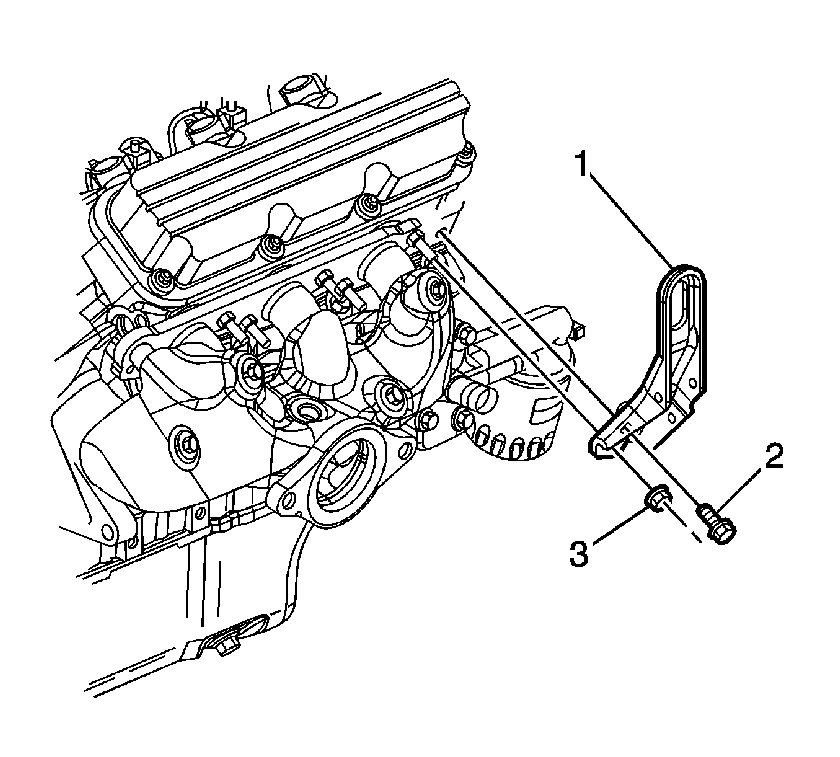 1
2
3